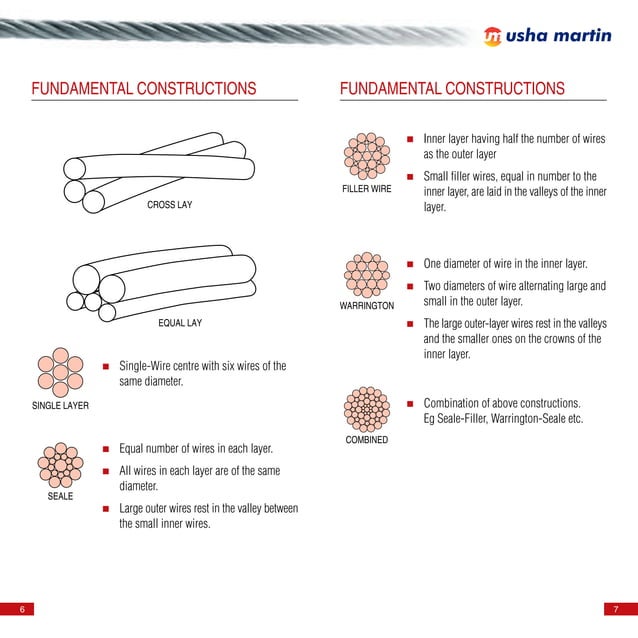 usha martin

FUNDAMENTAL CONSTRUCTIONS

CROSS LAY

EQUAL LAY

SINGLE LAYER

- Single-Wire centre with six wires of the same diameter.

SEALE

- Equal number of wires in each layer.
- All wires in each layer are of the same diameter.
- Large outer wires rest in the valley between the small inner wires.

6

FUNDAMENTAL CONSTRUCTIONS

FILLER WIRE

- Inner layer having half the number of wires as the outer layer
- Small filler wires, equal in number to the inner layer, are laid in the valleys of the inner layer.

WARRINGTON

- One diameter of wire in the inner layer.
- Two diameters of wire alternating large and small in the outer layer.
- The large outer-layer wires rest in the valleys and the smaller ones on the crowns of the inner layer.

COMBINED

- Combination of above constructions. Eg Seale-Filler, Warrington-Seale etc.

7