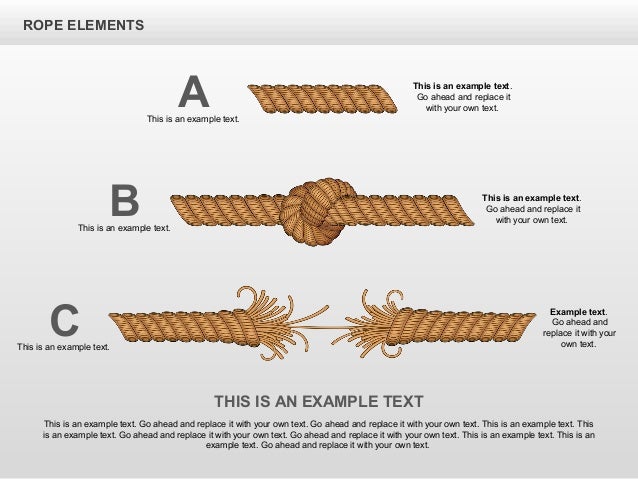 ROPE ELEMENTS

A
This is an example text.

This is an example text. Go ahead and replace it with your own text.

B
This is an example text.

This is an example text. Go ahead and replace it with your own text.

C
This is an example text.

Example text. Go ahead and replace it with your own text.

THIS IS AN EXAMPLE TEXT

This is an example text. Go ahead and replace it with your own text. Go ahead and replace it with your own text. This is an example text. This is an example text. Go ahead and replace it with your own text. Go ahead and replace it with your own text. This is an example text. This is an example text. Go ahead and replace it with your own text.