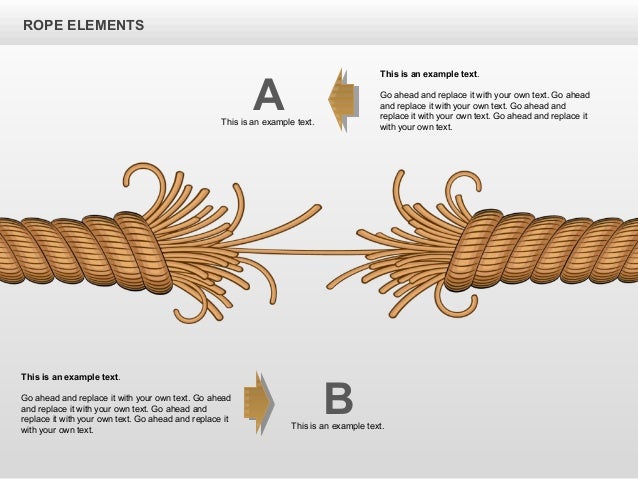 ROPE ELEMENTS

A

This is an example text.

This is an example text.

Go ahead and replace it with your own text. Go ahead and replace it with your own text. Go ahead and replace it with your own text. Go ahead and replace it with your own text.

This is an example text.

Go ahead and replace it with your own text. Go ahead and replace it with your own text. Go ahead and replace it with your own text. Go ahead and replace it with your own text.

B

This is an example text.