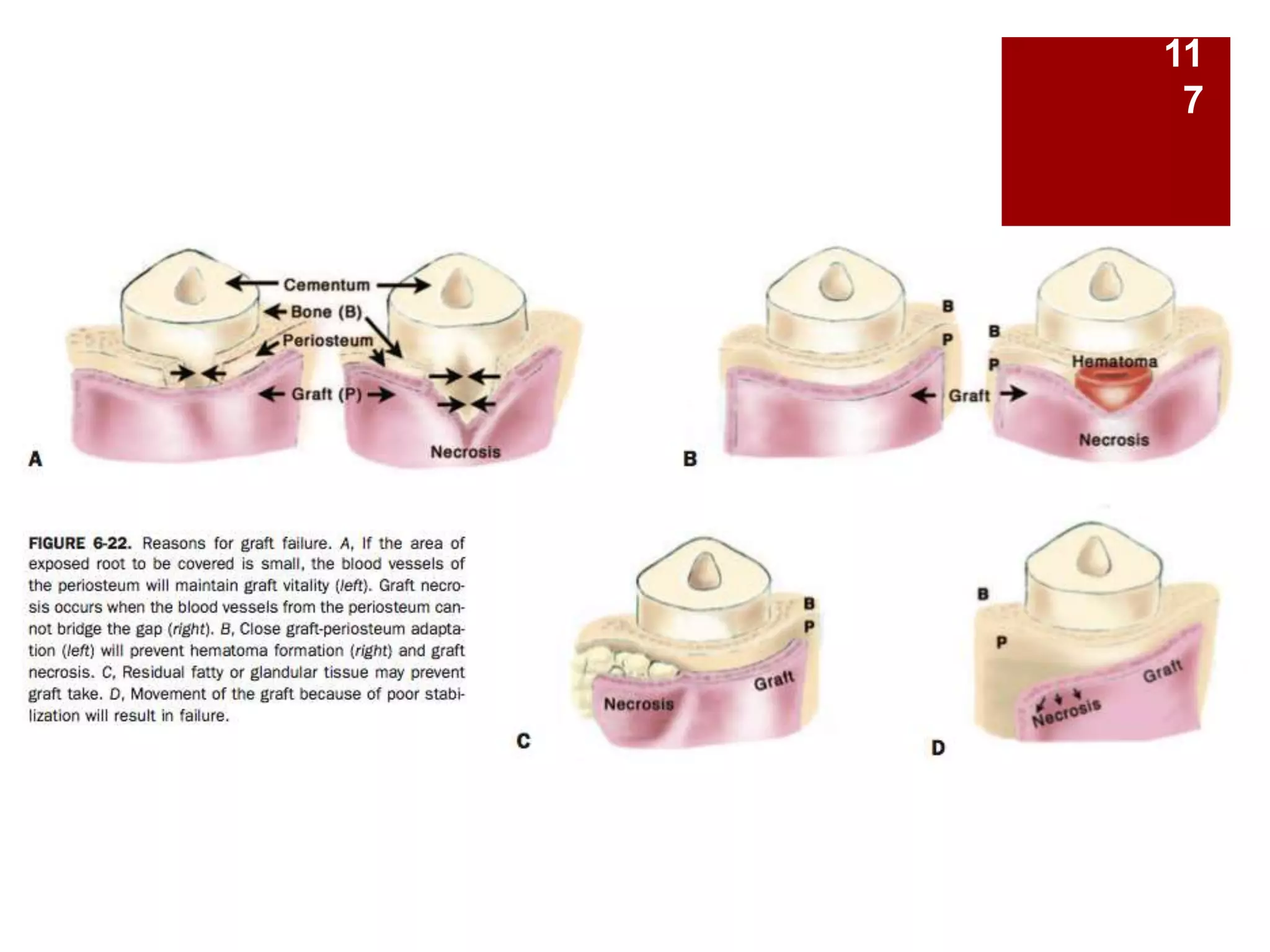 11
7

Cementum
Bone (B)
Periosteum
Graft (P)
Necrosis
A

B
P
B
P
Hematoma
Graft
Necrosis
B

FIGURE 6-22. Reasons for graft failure. A, If the area of exposed root to be covered is small, the blood vessels of the periosteum will maintain graft vitality (left). Graft necrosis occurs when the blood vessels from the periosteum cannot bridge the gap (right). B, Close graft-periosteum adaptation (left) will prevent hematoma formation (right) and graft necrosis. C, Residual fatty or glandular tissue may prevent graft take. D, Movement of the graft because of poor stabilization will result in failure.

B
P
Graft
Necrosis
C

B
P
Graft
Necrosis
D