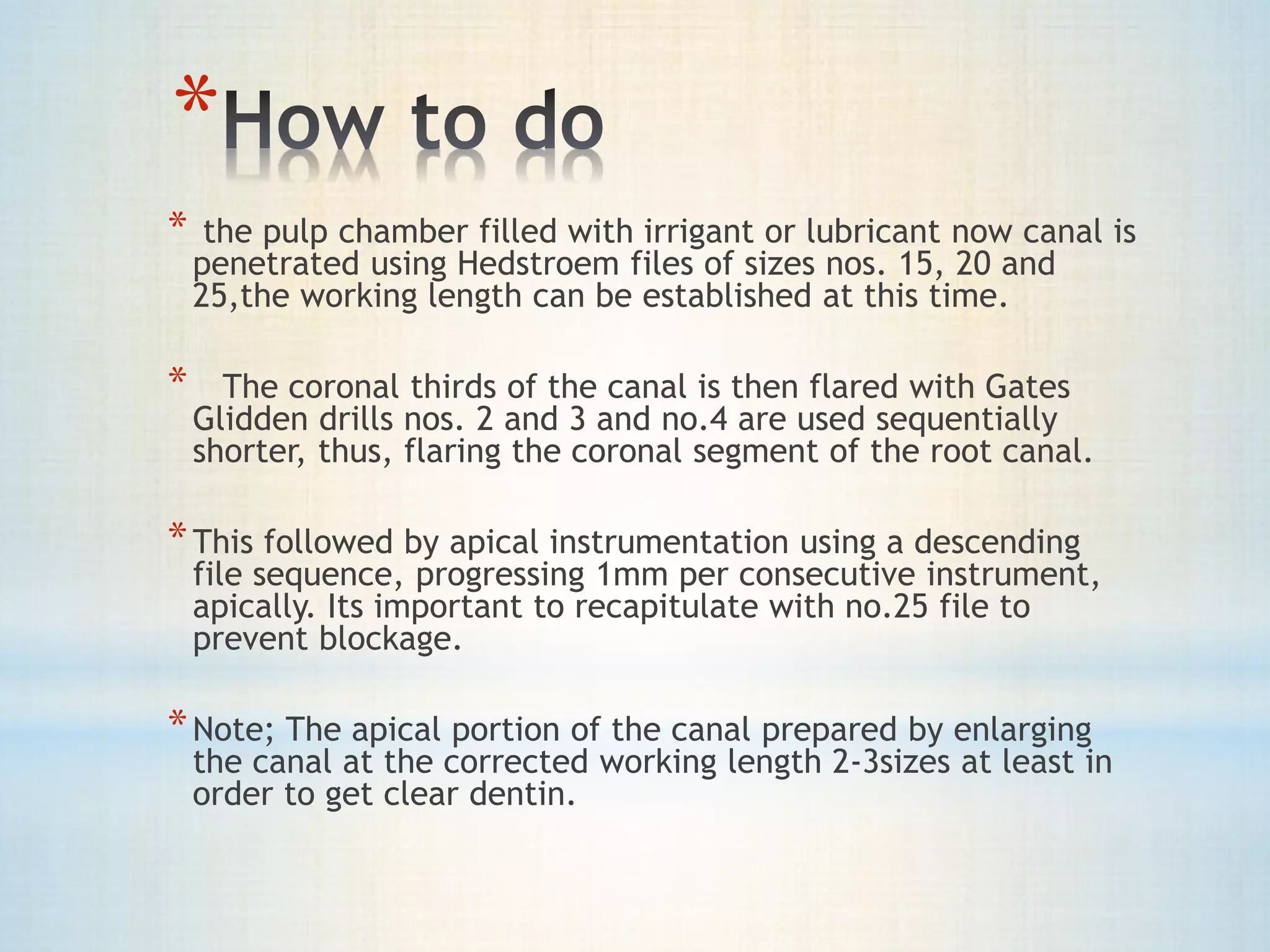 *How to do

* the pulp chamber filled with irrigant or lubricant now canal is penetrated using Hedstroem files of sizes nos. 15, 20 and 25,the working length can be established at this time.

* The coronal thirds of the canal is then flared with Gates Glidden drills nos. 2 and 3 and no.4 are used sequentially shorter, thus, flaring the coronal segment of the root canal.

* This followed by apical instrumentation using a descending file sequence, progressing 1mm per consecutive instrument, apically. Its important to recapitulate with no.25 file to prevent blockage.

* Note; The apical portion of the canal prepared by enlarging the canal at the corrected working length 2-3sizes at least in order to get clear dentin.