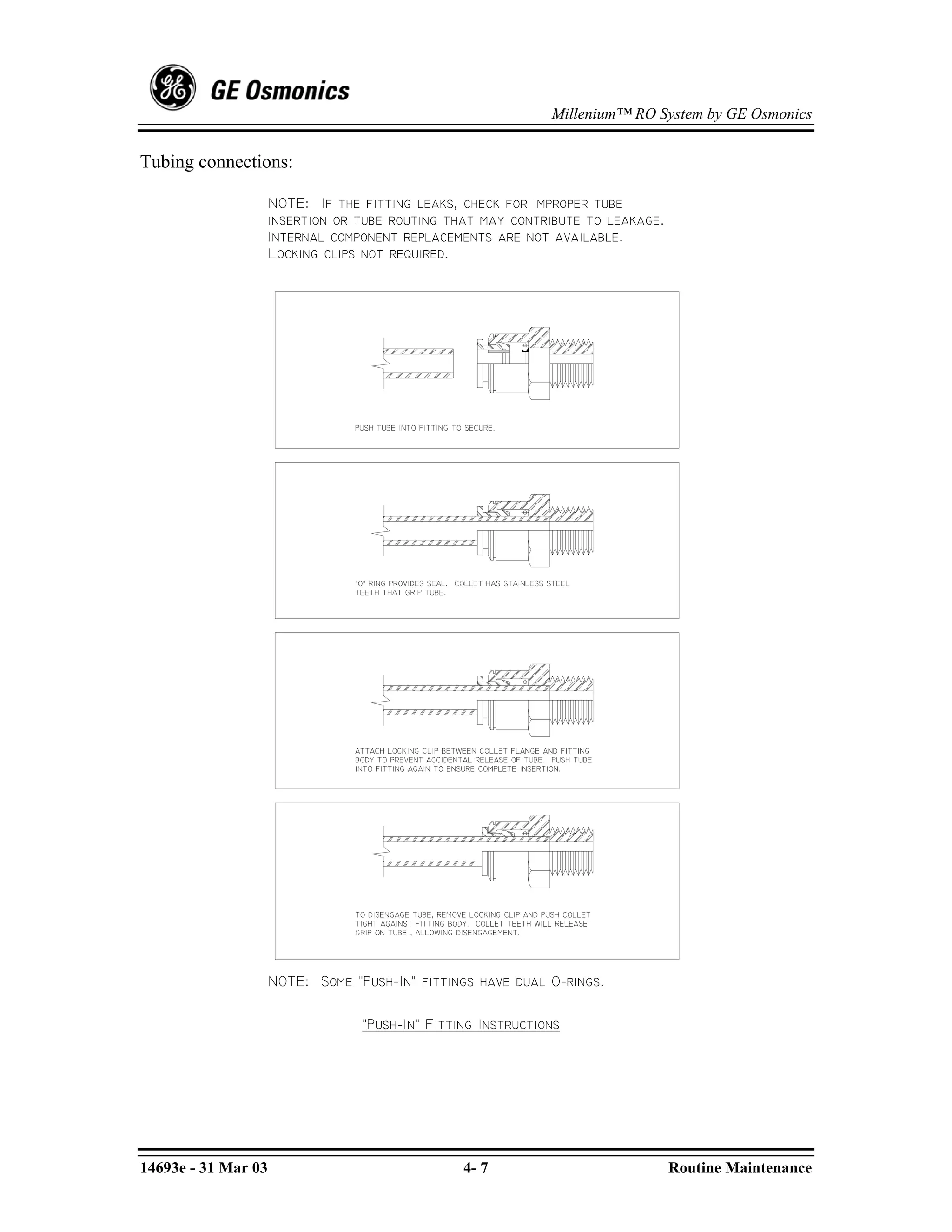 GE Osmonics

Millenium™ RO System by GE Osmonics

Tubing connections:

NOTE: IF THE FITTING LEAKS, CHECK FOR IMPROPER TUBE INSERTION OR TUBE ROUTING THAT MAY CONTRIBUTE TO LEAKAGE. INTERNAL COMPONENT REPLACEMENTS ARE NOT AVAILABLE. LOCKING CLIPS NOT REQUIRED.

PUSH TUBE INTO FITTING TO SECURE.

"O" RING PROVIDES SEAL. COLLET HAS STAINLESS STEEL TEETH THAT GRIP TUBE.

ATTACH LOCKING CLIP BETWEEN COLLET FLANGE AND FITTING BODY TO PREVENT ACCIDENTAL RELEASE OF TUBE. PUSH TUBE INTO FITTING AGAIN TO ENSURE COMPLETE INSERTION.

TO DISENGAGE TUBE, REMOVE LOCKING CLIP AND PUSH COLLET TIGHT AGAINST FITTING BODY. COLLET TEETH WILL RELEASE GRIP ON TUBE , ALLOWING DISENGAGEMENT.

NOTE: SOME "PUSH-IN" FITTINGS HAVE DUAL O-RINGS.

"PUSH-IN" FITTING INSTRUCTIONS

14693e - 31 Mar 03    4- 7    Routine Maintenance