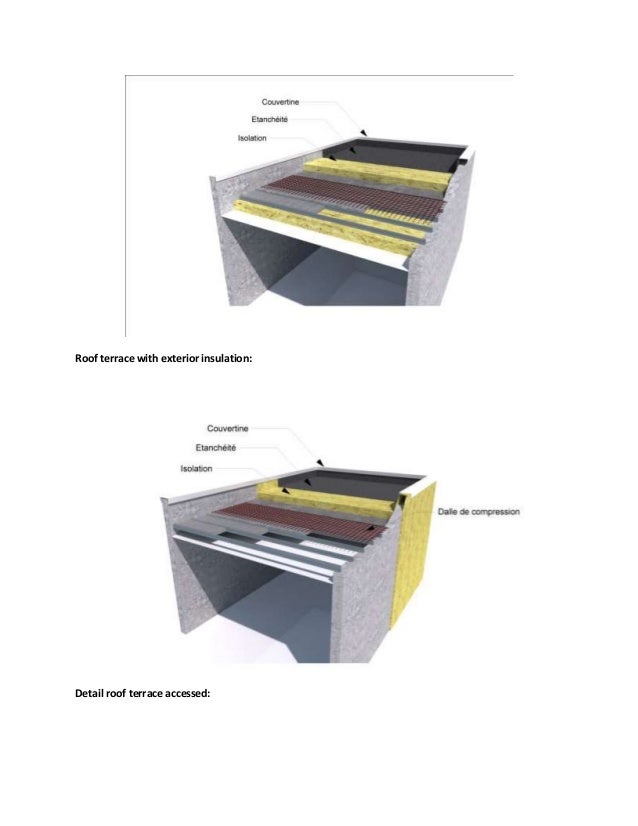 Couvertine
Etanchéité
Isolation

Roof terrace with exterior insulation:

Couvertine
Etanchéité
Isolation
Dalle de compression

Detail roof terrace accessed: