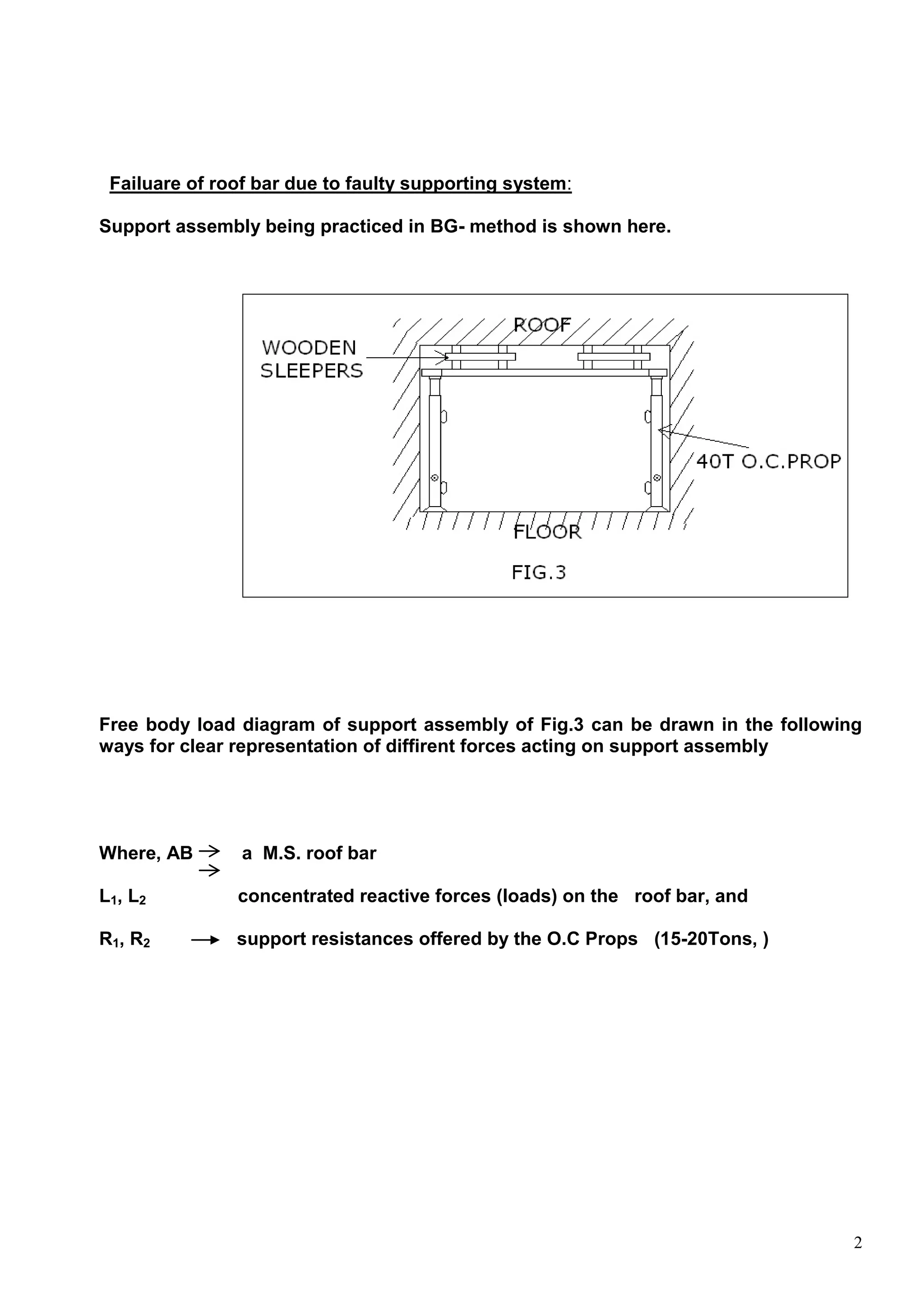 Failuare of roof bar due to faulty supporting system:

Support assembly being practiced in BG- method is shown here.

ROOF
WOODEN SLEEPERS
40T O.C.PROP
FLOOR
FIG.3

Free body load diagram of support assembly of Fig.3 can be drawn in the following ways for clear representation of diffirent forces acting on support assembly

Where, AB → a M.S. roof bar
→
$L_1$, $L_2$ concentrated reactive forces (loads) on the roof bar, and

$R_1$, $R_2$ → support resistances offered by the O.C Props (15-20Tons, )

2