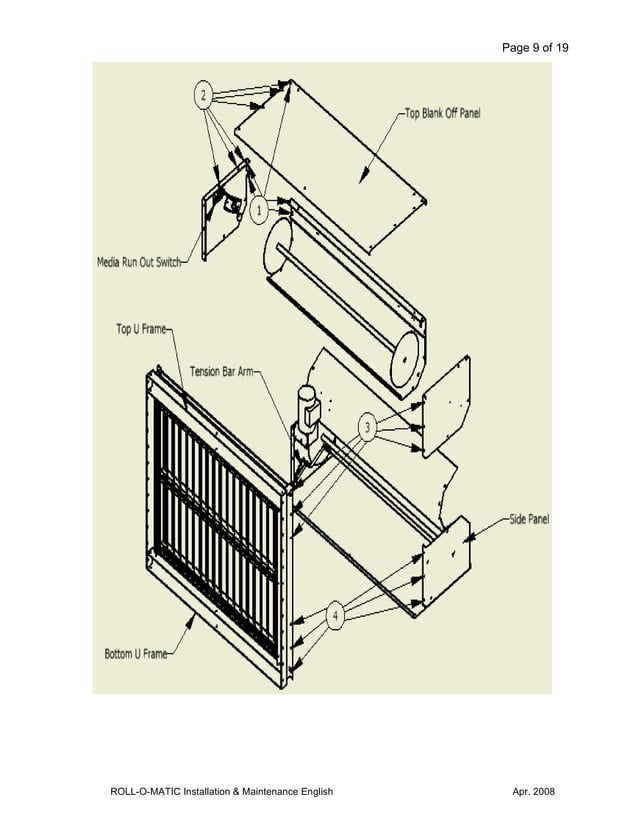 Page 9 of 19

2

Top Blank Off Panel

1

Media Run Out Switch

Top U Frame

Tension Bar Arm

3

Side Panel

4

Bottom U Frame

ROLL-O-MATIC Installation & Maintenance English

Apr. 2008