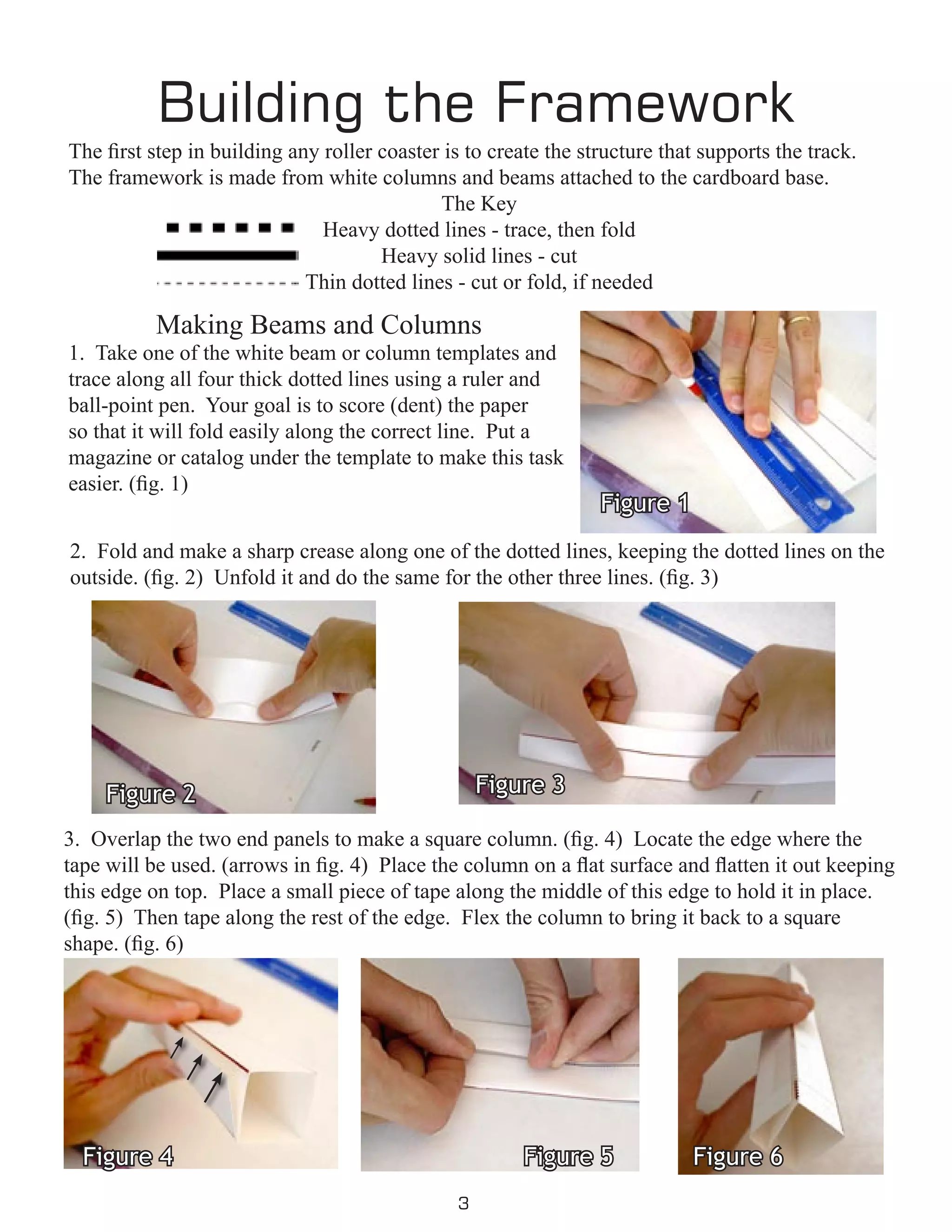 Building the Framework

The first step in building any roller coaster is to create the structure that supports the track. The framework is made from white columns and beams attached to the cardboard base.

The Key
Heavy dotted lines - trace, then fold
Heavy solid lines - cut
Thin dotted lines - cut or fold, if needed

Making Beams and Columns

1. Take one of the white beam or column templates and trace along all four thick dotted lines using a ruler and ball-point pen. Your goal is to score (dent) the paper so that it will fold easily along the correct line. Put a magazine or catalog under the template to make this task easier. (fig. 1)

Figure 1

2. Fold and make a sharp crease along one of the dotted lines, keeping the dotted lines on the outside. (fig. 2) Unfold it and do the same for the other three lines. (fig. 3)

Figure 2

Figure 3

3. Overlap the two end panels to make a square column. (fig. 4) Locate the edge where the tape will be used. (arrows in fig. 4) Place the column on a flat surface and flatten it out keeping this edge on top. Place a small piece of tape along the middle of this edge to hold it in place. (fig. 5) Then tape along the rest of the edge. Flex the column to bring it back to a square shape. (fig. 6)

Figure 4

Figure 5

Figure 6

3