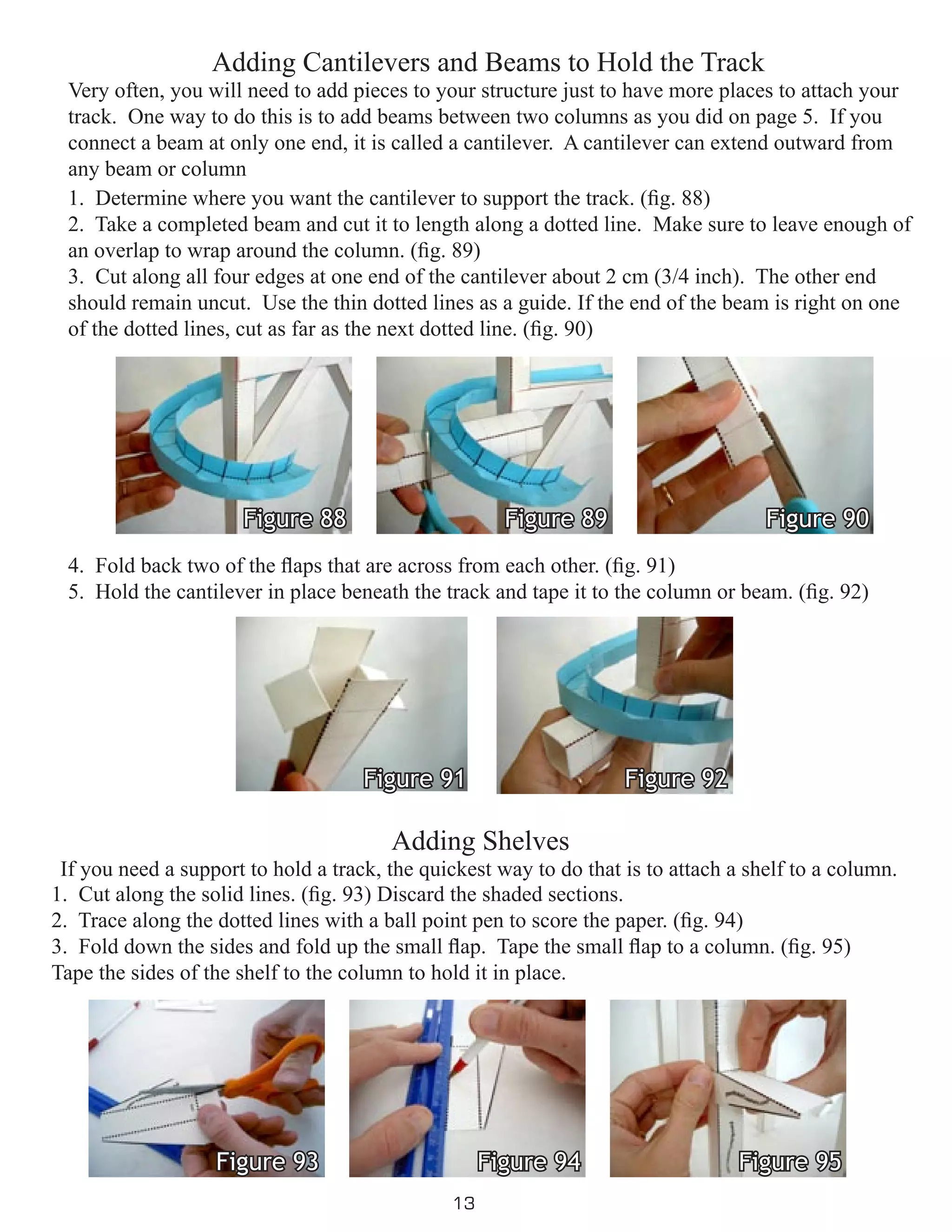 Adding Cantilevers and Beams to Hold the Track

Very often, you will need to add pieces to your structure just to have more places to attach your track. One way to do this is to add beams between two columns as you did on page 5. If you connect a beam at only one end, it is called a cantilever. A cantilever can extend outward from any beam or column

1. Determine where you want the cantilever to support the track. (fig. 88)
2. Take a completed beam and cut it to length along a dotted line. Make sure to leave enough of an overlap to wrap around the column. (fig. 89)
3. Cut along all four edges at one end of the cantilever about 2 cm (3/4 inch). The other end should remain uncut. Use the thin dotted lines as a guide. If the end of the beam is right on one of the dotted lines, cut as far as the next dotted line. (fig. 90)

Figure 88

Figure 89

Figure 90

4. Fold back two of the flaps that are across from each other. (fig. 91)
5. Hold the cantilever in place beneath the track and tape it to the column or beam. (fig. 92)

Figure 91

Figure 92

Adding Shelves

If you need a support to hold a track, the quickest way to do that is to attach a shelf to a column.
1. Cut along the solid lines. (fig. 93) Discard the shaded sections.
2. Trace along the dotted lines with a ball point pen to score the paper. (fig. 94)
3. Fold down the sides and fold up the small flap. Tape the small flap to a column. (fig. 95) Tape the sides of the shelf to the column to hold it in place.

Figure 93

Figure 94

Figure 95

13