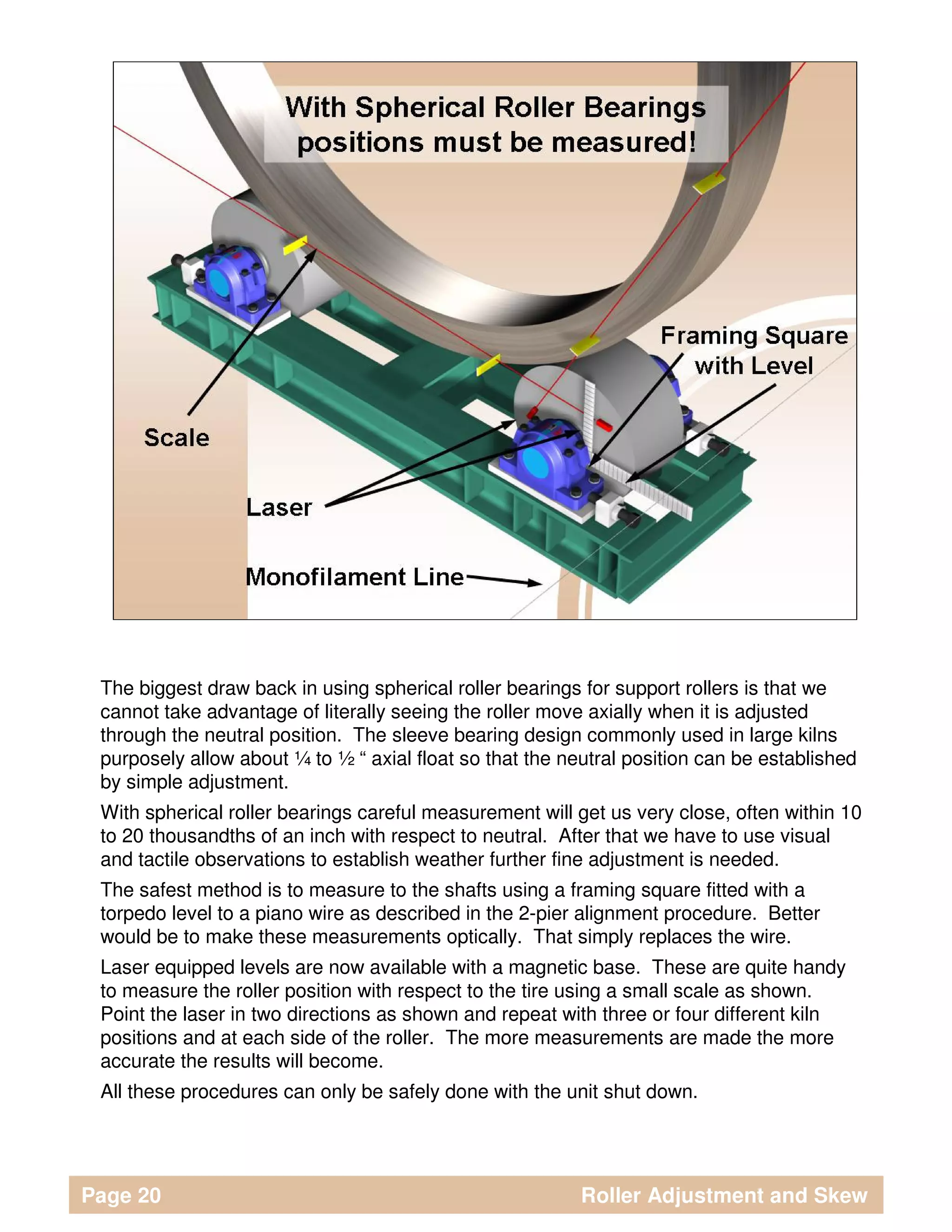 With Spherical Roller Bearings positions must be measured!

Framing Square with Level

Scale

Laser

Monofilament Line

The biggest draw back in using spherical roller bearings for support rollers is that we cannot take advantage of literally seeing the roller move axially when it is adjusted through the neutral position. The sleeve bearing design commonly used in large kilns purposely allow about ¼ to ½ “ axial float so that the neutral position can be established by simple adjustment.

With spherical roller bearings careful measurement will get us very close, often within 10 to 20 thousandths of an inch with respect to neutral. After that we have to use visual and tactile observations to establish weather further fine adjustment is needed.

The safest method is to measure to the shafts using a framing square fitted with a torpedo level to a piano wire as described in the 2-pier alignment procedure. Better would be to make these measurements optically. That simply replaces the wire.

Laser equipped levels are now available with a magnetic base. These are quite handy to measure the roller position with respect to the tire using a small scale as shown. Point the laser in two directions as shown and repeat with three or four different kiln positions and at each side of the roller. The more measurements are made the more accurate the results will become.

All these procedures can only be safely done with the unit shut down.

Page 20 Roller Adjustment and Skew