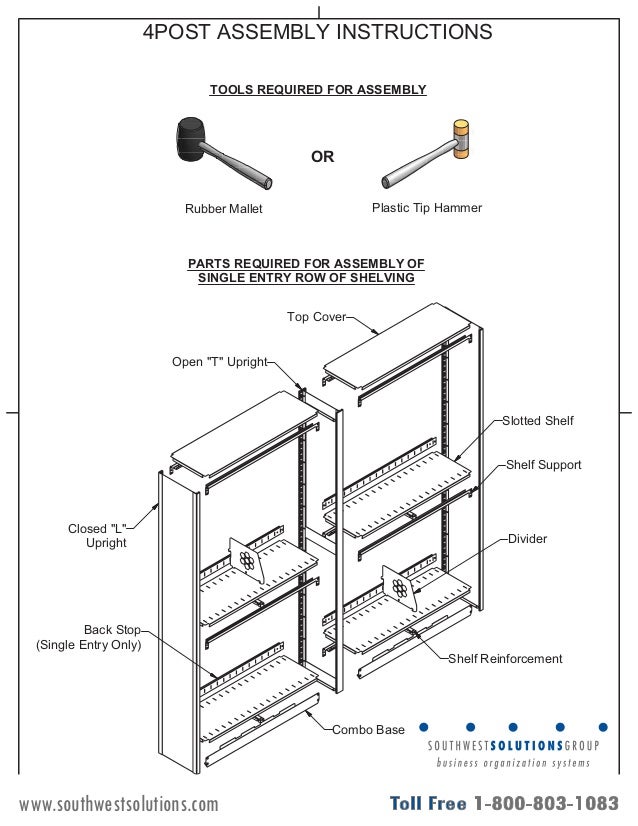 4POST ASSEMBLY INSTRUCTIONS

TOOLS REQUIRED FOR ASSEMBLY

Rubber Mallet

OR

Plastic Tip Hammer

PARTS REQUIRED FOR ASSEMBLY OF SINGLE ENTRY ROW OF SHELVING

Top Cover

Open "T" Upright

Slotted Shelf

Shelf Support

Closed "L" Upright

Divider

Back Stop (Single Entry Only)

Shelf Reinforcement

Combo Base

SOUTHWESTSOLUTIONSGROUP
business organization systems

www.southwestsolutions.com

Toll Free 1-800-803-1083