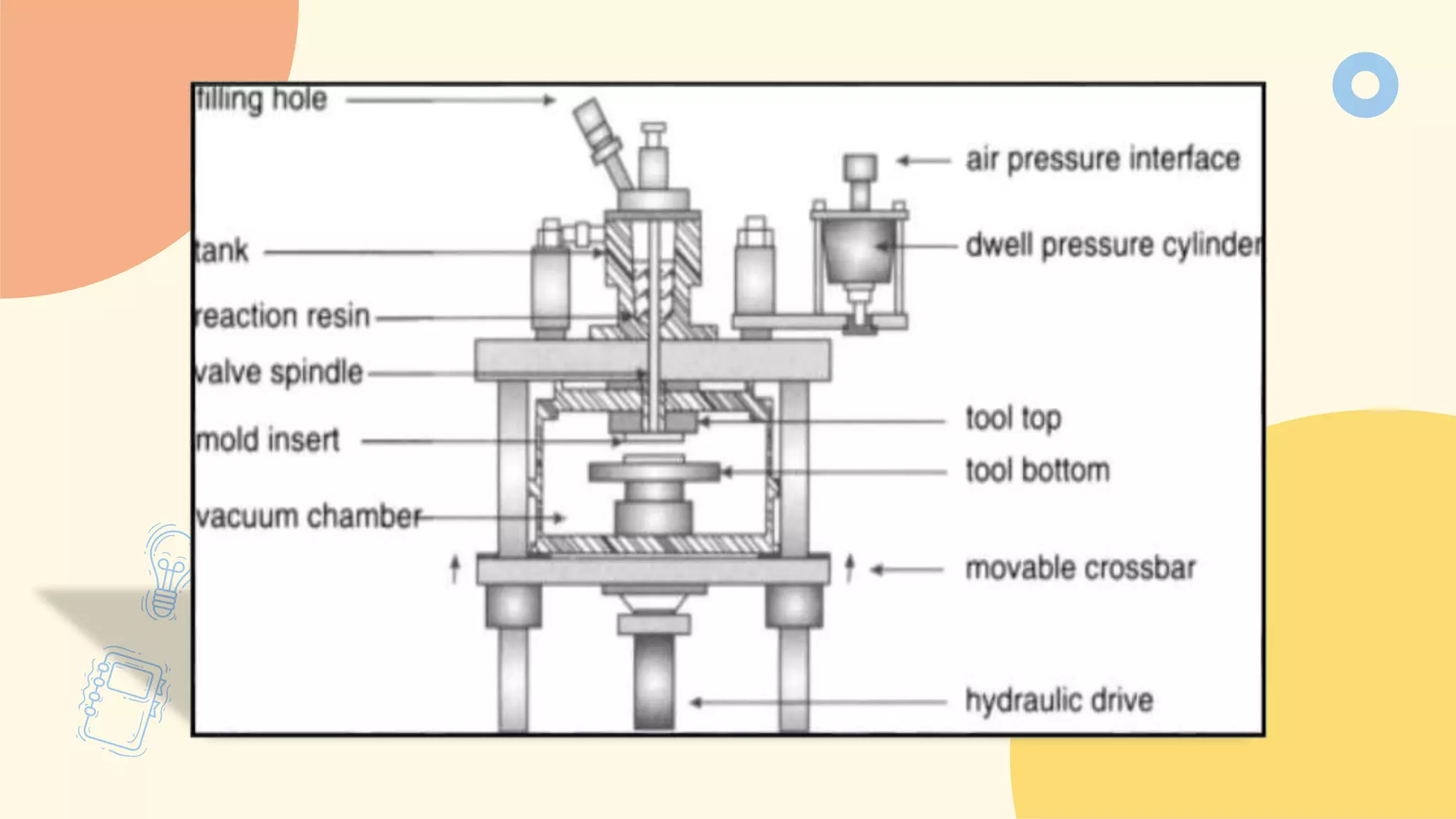 filling hole
tank
reaction resin
valve spindle
mold insert
vacuum chamber
air pressure interface
dwell pressure cylinder
tool top
tool bottom
movable crossbar
hydraulic drive