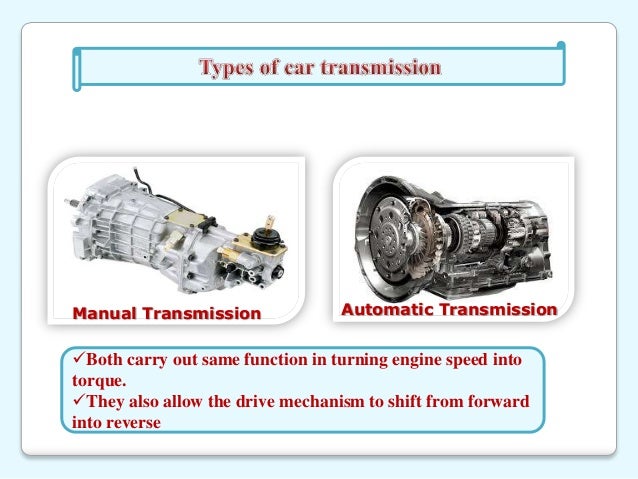 Types of car transmission

Manual Transmission

Automatic Transmission

✓Both carry out same function in turning engine speed into torque.
✓They also allow the drive mechanism to shift from forward into reverse