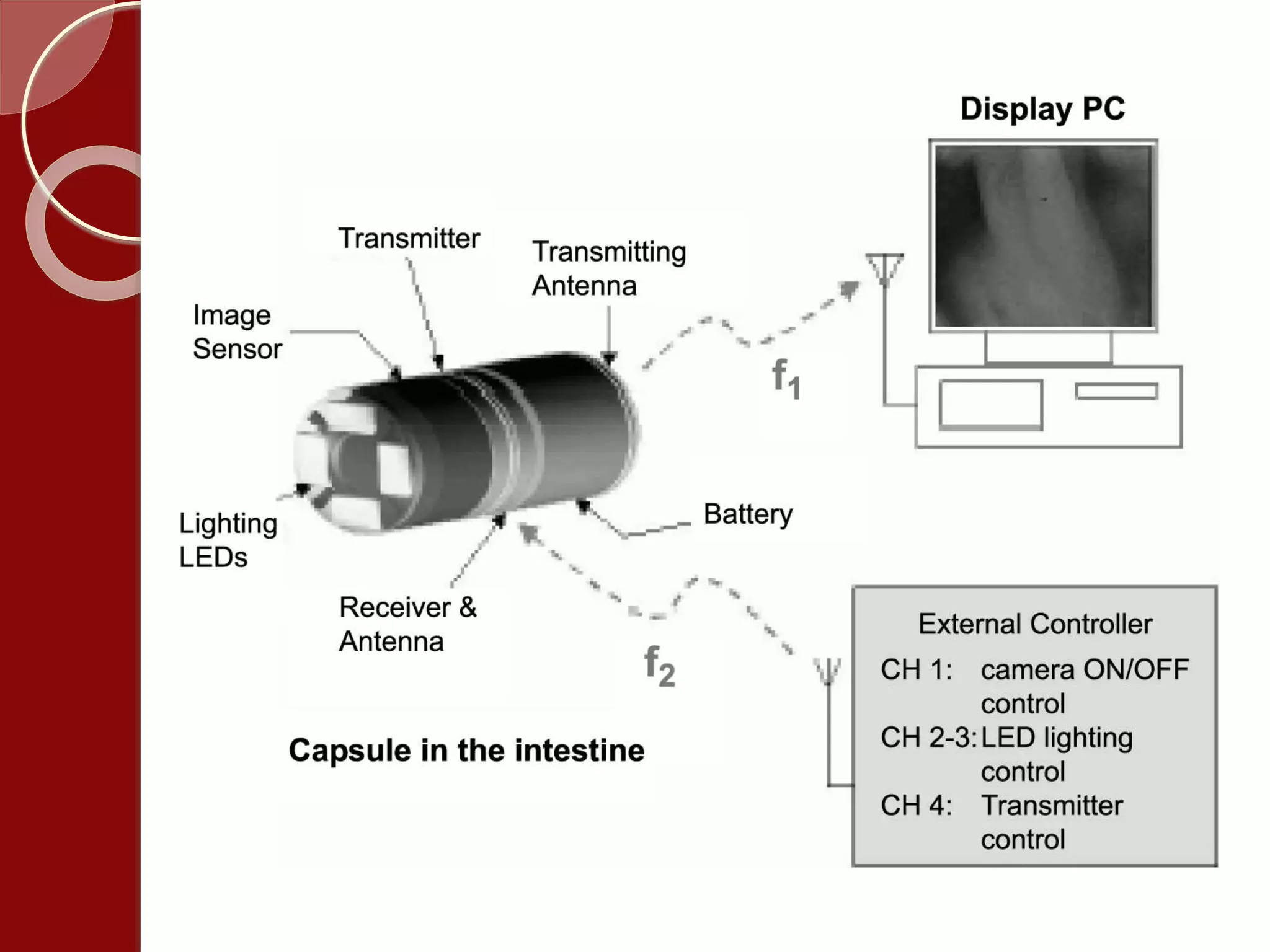 Display PC

Transmitter

Transmitting Antenna

Image Sensor

$f_1$

Lighting LEDs

Battery

Receiver & Antenna

$f_2$

Capsule in the intestine

External Controller

CH 1: camera ON/OFF control

CH 2-3: LED lighting control

CH 4: Transmitter control