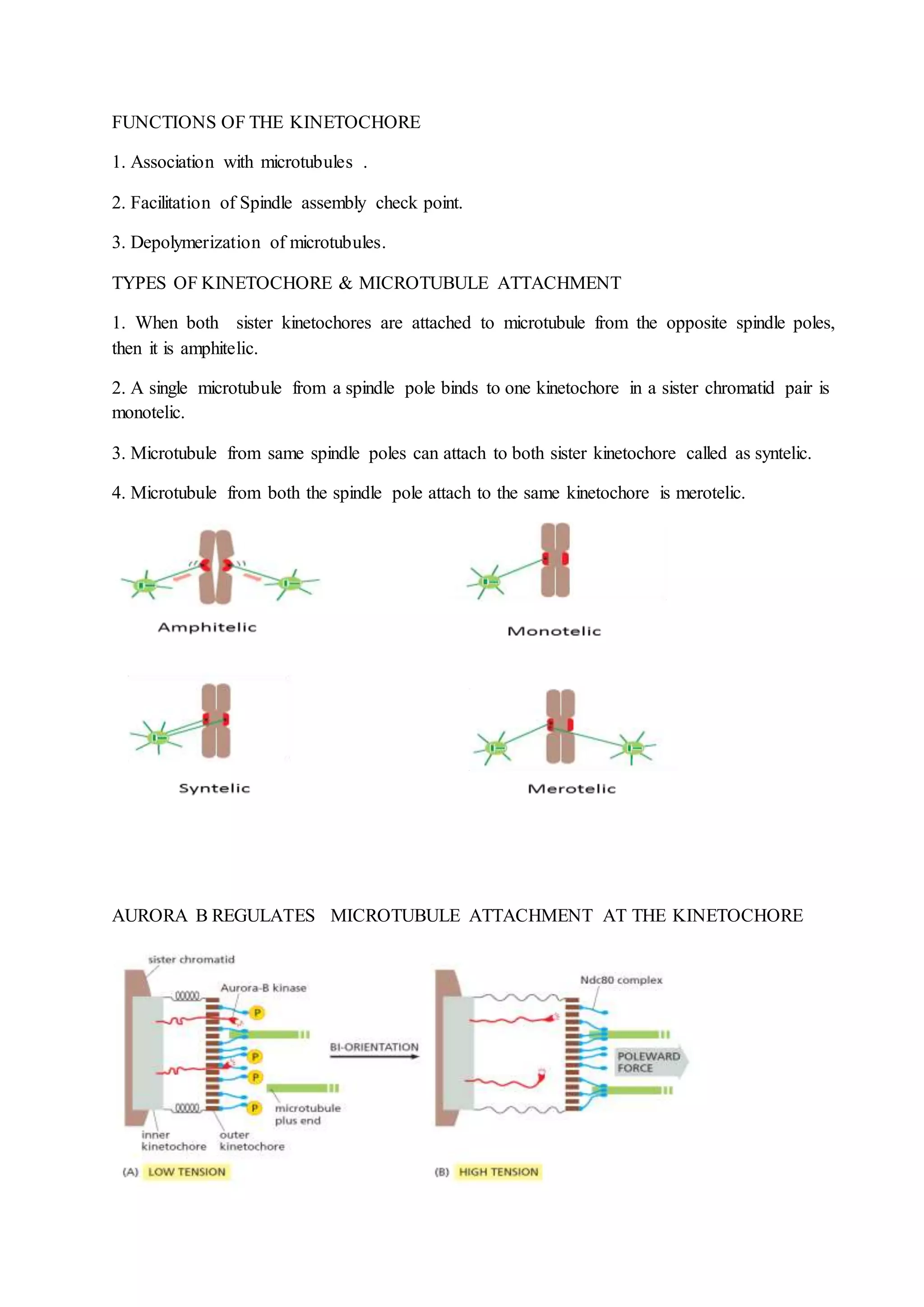 FUNCTIONS OF THE KINETOCHORE

1. Association with microtubules .

2. Facilitation of Spindle assembly check point.

3. Depolymerization of microtubules.

TYPES OF KINETOCHORE & MICROTUBULE ATTACHMENT

1. When both sister kinetochores are attached to microtubule from the opposite spindle poles, then it is amphitelic.

2. A single microtubule from a spindle pole binds to one kinetochore in a sister chromatid pair is monotelic.

3. Microtubule from same spindle poles can attach to both sister kinetochore called as syntelic.

4. Microtubule from both the spindle pole attach to the same kinetochore is merotelic.

Amphitelic

Monotelic

Syntelic

Merotelic

AURORA B REGULATES MICROTUBULE ATTACHMENT AT THE KINETOCHORE

sister chromatid

Aurora-B kinase

P

P

P

P

microtubule plus end

inner kinetochore

outer kinetochore

(A) LOW TENSION

BI-ORIENTATION

Ndc80 complex

POLEWARD FORCE

(B) HIGH TENSION