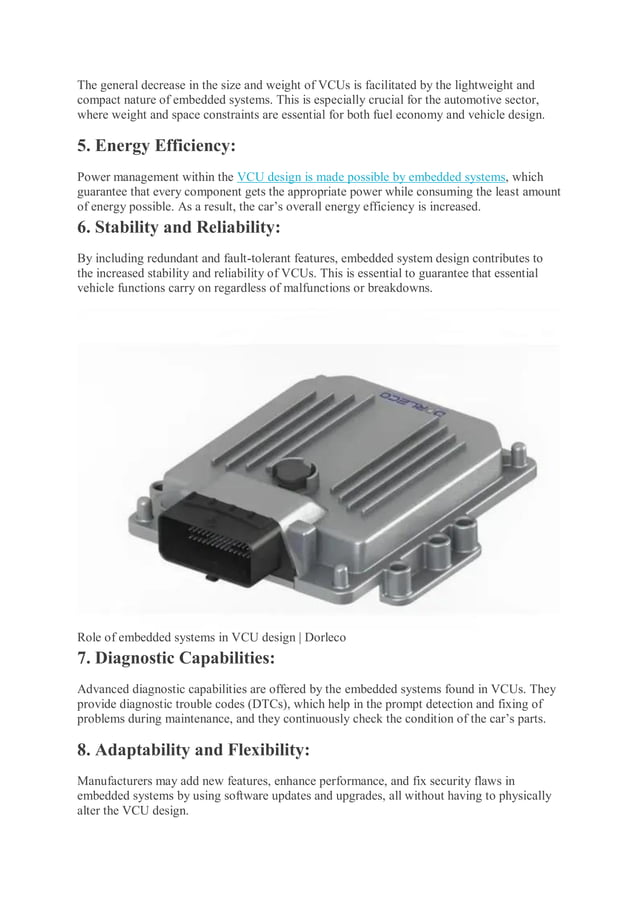 The general decrease in the size and weight of VCUs is facilitated by the lightweight and compact nature of embedded systems. This is especially crucial for the automotive sector, where weight and space constraints are essential for both fuel economy and vehicle design.

5. Energy Efficiency:

Power management within the VCU design is made possible by embedded systems, which guarantee that every component gets the appropriate power while consuming the least amount of energy possible. As a result, the car's overall energy efficiency is increased.

6. Stability and Reliability:

By including redundant and fault-tolerant features, embedded system design contributes to the increased stability and reliability of VCUs. This is essential to guarantee that essential vehicle functions carry on regardless of malfunctions or breakdowns.

DORLECO

Role of embedded systems in VCU design | Dorleco

7. Diagnostic Capabilities:

Advanced diagnostic capabilities are offered by the embedded systems found in VCUs. They provide diagnostic trouble codes (DTCs), which help in the prompt detection and fixing of problems during maintenance, and they continuously check the condition of the car's parts.

8. Adaptability and Flexibility:

Manufacturers may add new features, enhance performance, and fix security flaws in embedded systems by using software updates and upgrades, all without having to physically alter the VCU design.