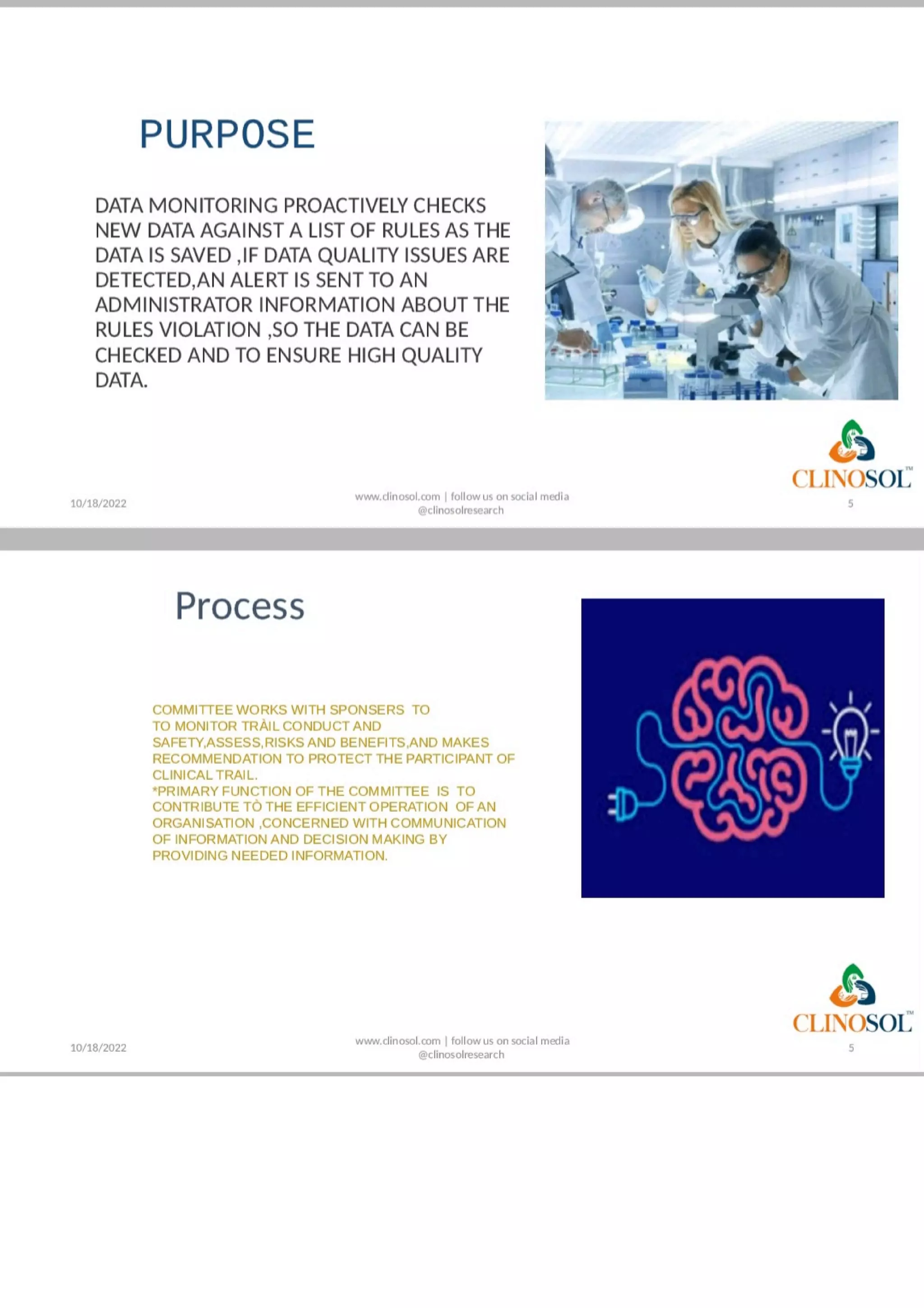 PURPOSE

DATA MONITORING PROACTIVELY CHECKS NEW DATA AGAINST A LIST OF RULES AS THE DATA IS SAVED ,IF DATA QUALITY ISSUES ARE DETECTED,AN ALERT IS SENT TO AN ADMINISTRATOR INFORMATION ABOUT THE RULES VIOLATION ,SO THE DATA CAN BE CHECKED AND TO ENSURE HIGH QUALITY DATA.

CLINOSOL™

10/18/2022

www.clinosol.com | follow us on social media @clinosolresearch

5

Process

COMMITTEE WORKS WITH SPONSERS TO TO MONITOR TRÀIL CONDUCT AND SAFETY,ASSESS,RISKS AND BENEFITS,AND MAKES RECOMMENDATION TO PROTECT THE PARTICIPANT OF CLINICAL TRAIL.
*PRIMARY FUNCTION OF THE COMMITTEE IS TO CONTRIBUTE TÒ THE EFFICIENT OPERATION OF AN ORGANISATION ,CONCERNED WITH COMMUNICATION OF INFORMATION AND DECISION MAKING BY PROVIDING NEEDED INFORMATION.

CLINOSOL™

10/18/2022

www.clinosol.com | follow us on social media @clinosolresearch

5