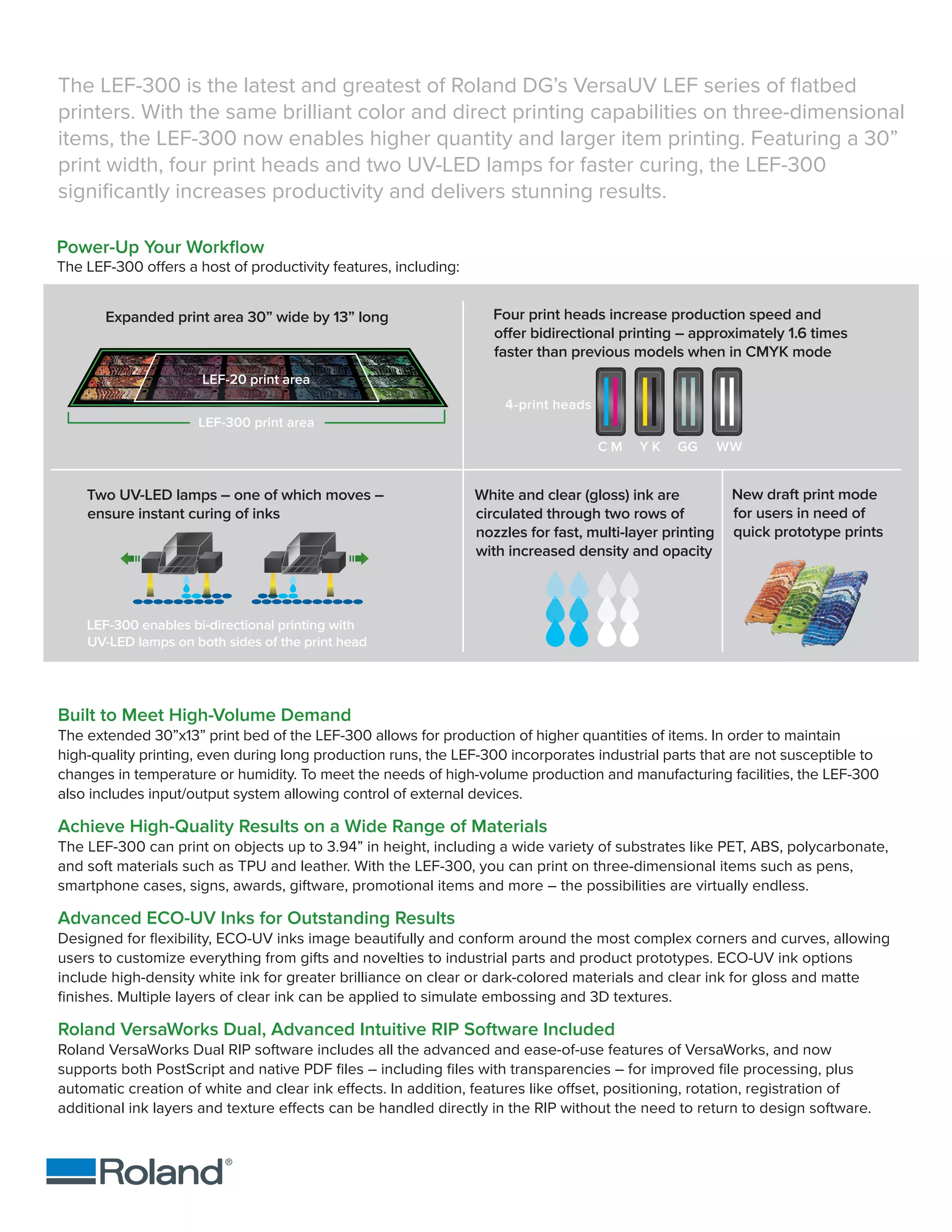 The LEF-300 is the latest and greatest of Roland DG's VersaUV LEF series of flatbed printers. With the same brilliant color and direct printing capabilities on three-dimensional items, the LEF-300 now enables higher quantity and larger item printing. Featuring a 30" print width, four print heads and two UV-LED lamps for faster curing, the LEF-300 significantly increases productivity and delivers stunning results.

Power-Up Your Workflow
The LEF-300 offers a host of productivity features, including:

Expanded print area 30" wide by 13" long

LEF-20 print area

LEF-300 print area

Four print heads increase production speed and offer bidirectional printing – approximately 1.6 times faster than previous models when in CMYK mode

4-print heads

C M Y K GG WW

Two UV-LED lamps – one of which moves – ensure instant curing of inks

LEF-300 enables bi-directional printing with UV-LED lamps on both sides of the print head

White and clear (gloss) ink are circulated through two rows of nozzles for fast, multi-layer printing with increased density and opacity

New draft print mode for users in need of quick prototype prints

Built to Meet High-Volume Demand
The extended 30"x13" print bed of the LEF-300 allows for production of higher quantities of items. In order to maintain high-quality printing, even during long production runs, the LEF-300 incorporates industrial parts that are not susceptible to changes in temperature or humidity. To meet the needs of high-volume production and manufacturing facilities, the LEF-300 also includes input/output system allowing control of external devices.

Achieve High-Quality Results on a Wide Range of Materials
The LEF-300 can print on objects up to 3.94" in height, including a wide variety of substrates like PET, ABS, polycarbonate, and soft materials such as TPU and leather. With the LEF-300, you can print on three-dimensional items such as pens, smartphone cases, signs, awards, giftware, promotional items and more – the possibilities are virtually endless.

Advanced ECO-UV Inks for Outstanding Results
Designed for flexibility, ECO-UV inks image beautifully and conform around the most complex corners and curves, allowing users to customize everything from gifts and novelties to industrial parts and product prototypes. ECO-UV ink options include high-density white ink for greater brilliance on clear or dark-colored materials and clear ink for gloss and matte finishes. Multiple layers of clear ink can be applied to simulate embossing and 3D textures.

Roland VersaWorks Dual, Advanced Intuitive RIP Software Included
Roland VersaWorks Dual RIP software includes all the advanced and ease-of-use features of VersaWorks, and now supports both PostScript and native PDF files – including files with transparencies – for improved file processing, plus automatic creation of white and clear ink effects. In addition, features like offset, positioning, rotation, registration of additional ink layers and texture effects can be handled directly in the RIP without the need to return to design software.

Roland®