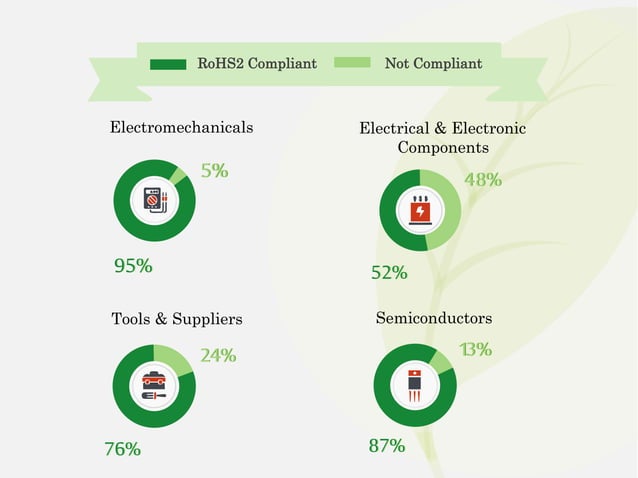 RoHS2 Compliant

Not Compliant

Electromechanicals

5%

95%

Electrical & Electronic Components

48%

52%

Tools & Suppliers

24%

76%

Semiconductors

13%

87%