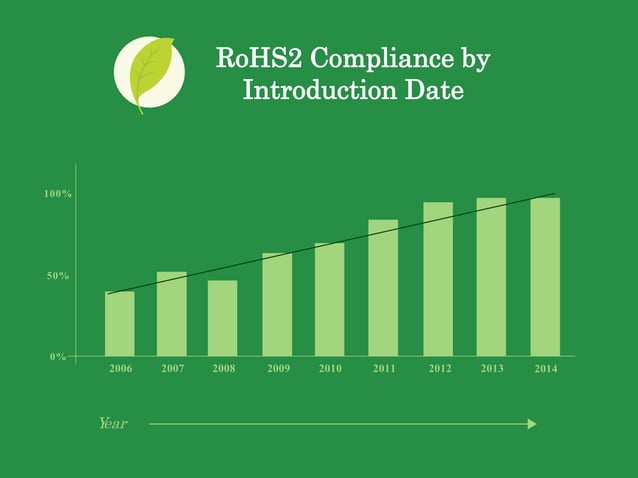 RoHS2 Compliance by Introduction Date

100%
50%
0%

2006
2007
2008
2009
2010
2011
2012
2013
2014

Year