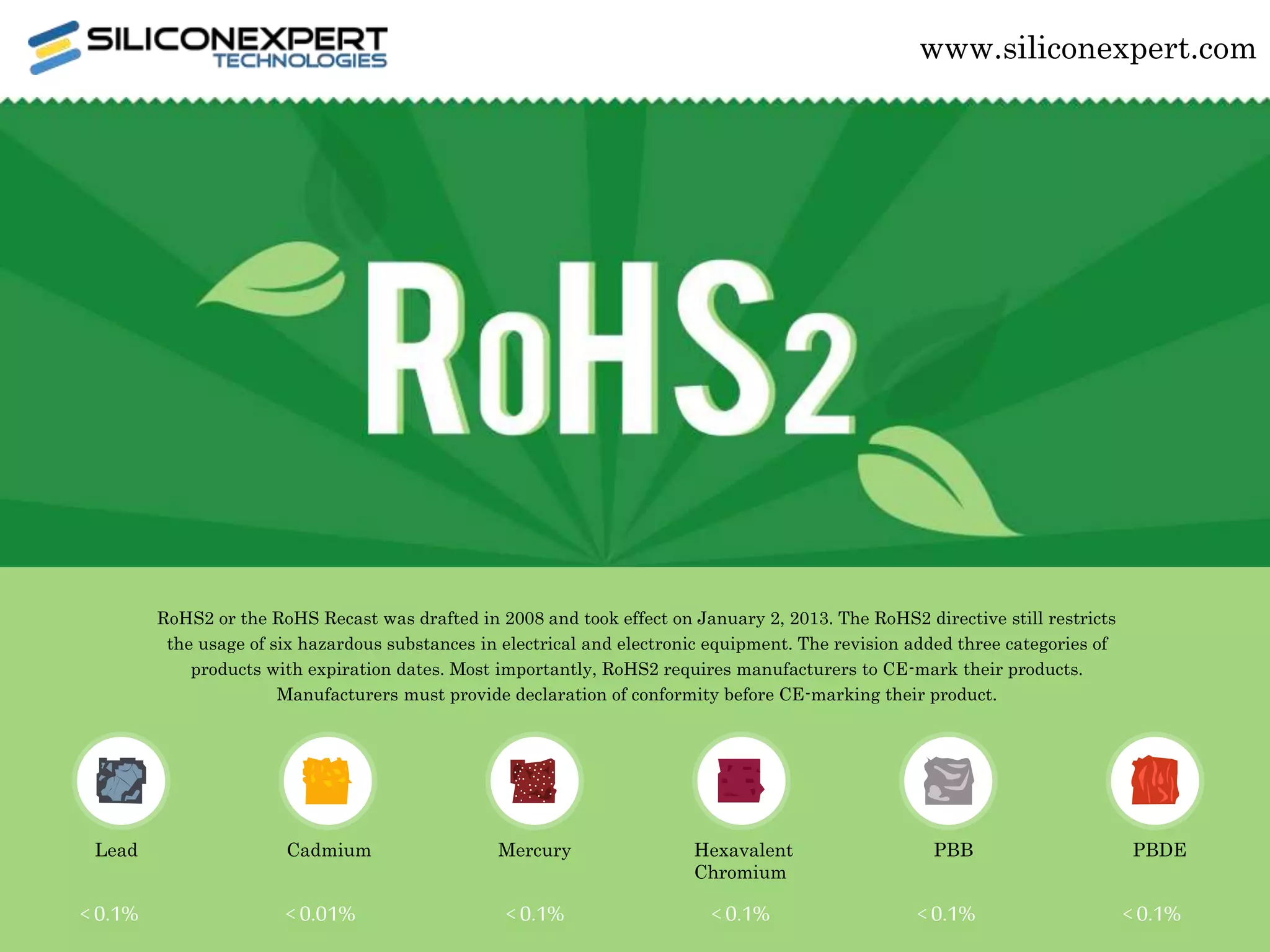 SILICONEXPERT TECHNOLOGIES

www.siliconexpert.com

RoHS2

RoHS2 or the RoHS Recast was drafted in 2008 and took effect on January 2, 2013. The RoHS2 directive still restricts the usage of six hazardous substances in electrical and electronic equipment. The revision added three categories of products with expiration dates. Most importantly, RoHS2 requires manufacturers to CE-mark their products. Manufacturers must provide declaration of conformity before CE-marking their product.

Lead

< 0.1%

Cadmium

< 0.01%

Mercury

< 0.1%

Hexavalent Chromium

< 0.1%

PBB

< 0.1%

PBDE

< 0.1%