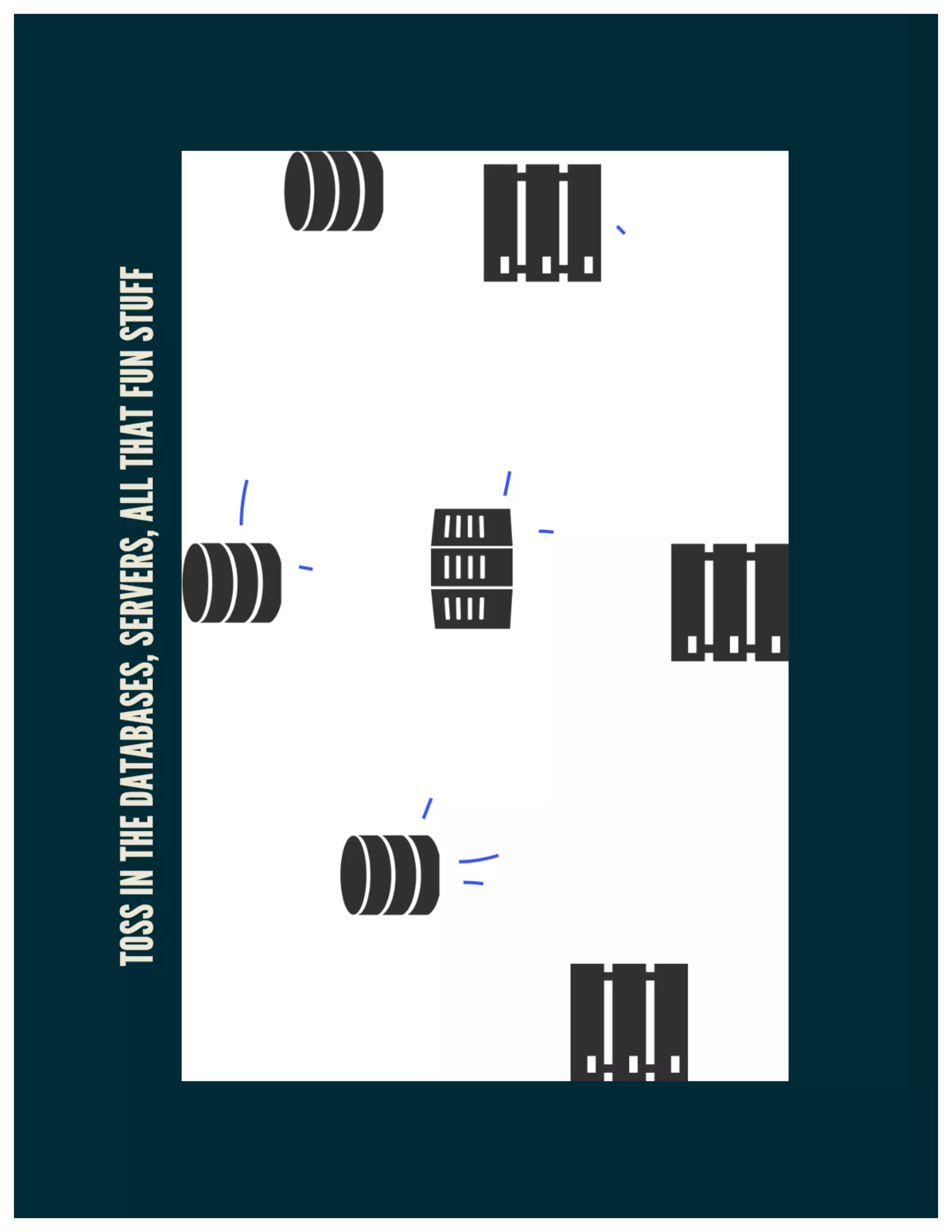 TOSS IN THE DATABASES, SERVERS, ALL THAT FUN STUFF