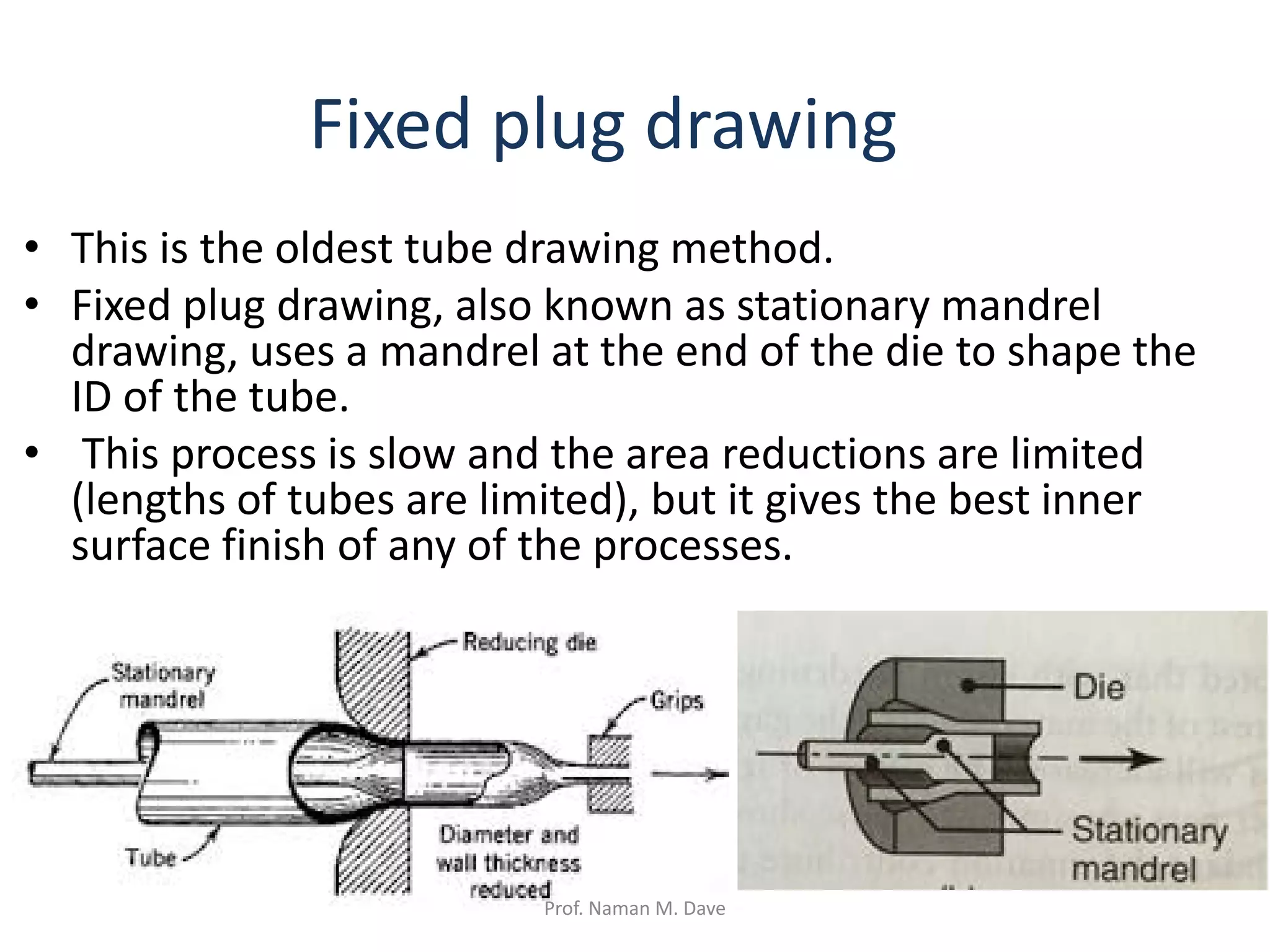 Fixed plug drawing

• This is the oldest tube drawing method.
• Fixed plug drawing, also known as stationary mandrel drawing, uses a mandrel at the end of the die to shape the ID of the tube.
• This process is slow and the area reductions are limited (lengths of tubes are limited), but it gives the best inner surface finish of any of the processes.

Stationary mandrel

Reducing die

Grips

Tube

Diameter and wall thickness reduced

Die

Stationary mandrel

Prof. Naman M. Dave