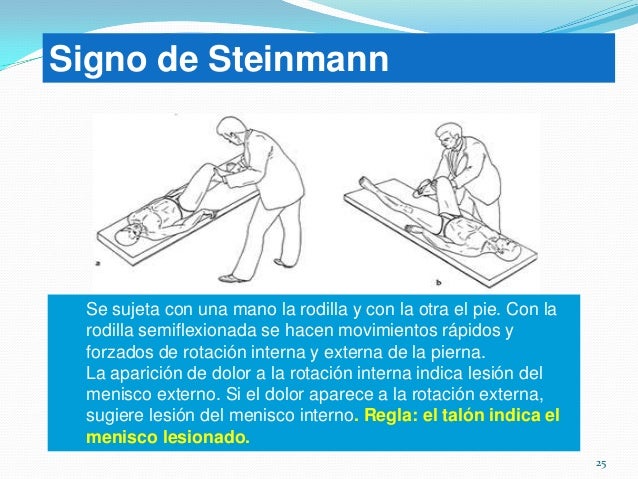 Signo de Steinmann

a

b

Se sujeta con una mano la rodilla y con la otra el pie. Con la rodilla semiflexionada se hacen movimientos rápidos y forzados de rotación interna y externa de la pierna.
La aparición de dolor a la rotación interna indica lesión del menisco externo. Si el dolor aparece a la rotación externa, sugiere lesión del menisco interno. Regla: el talón indica el menisco lesionado.

25