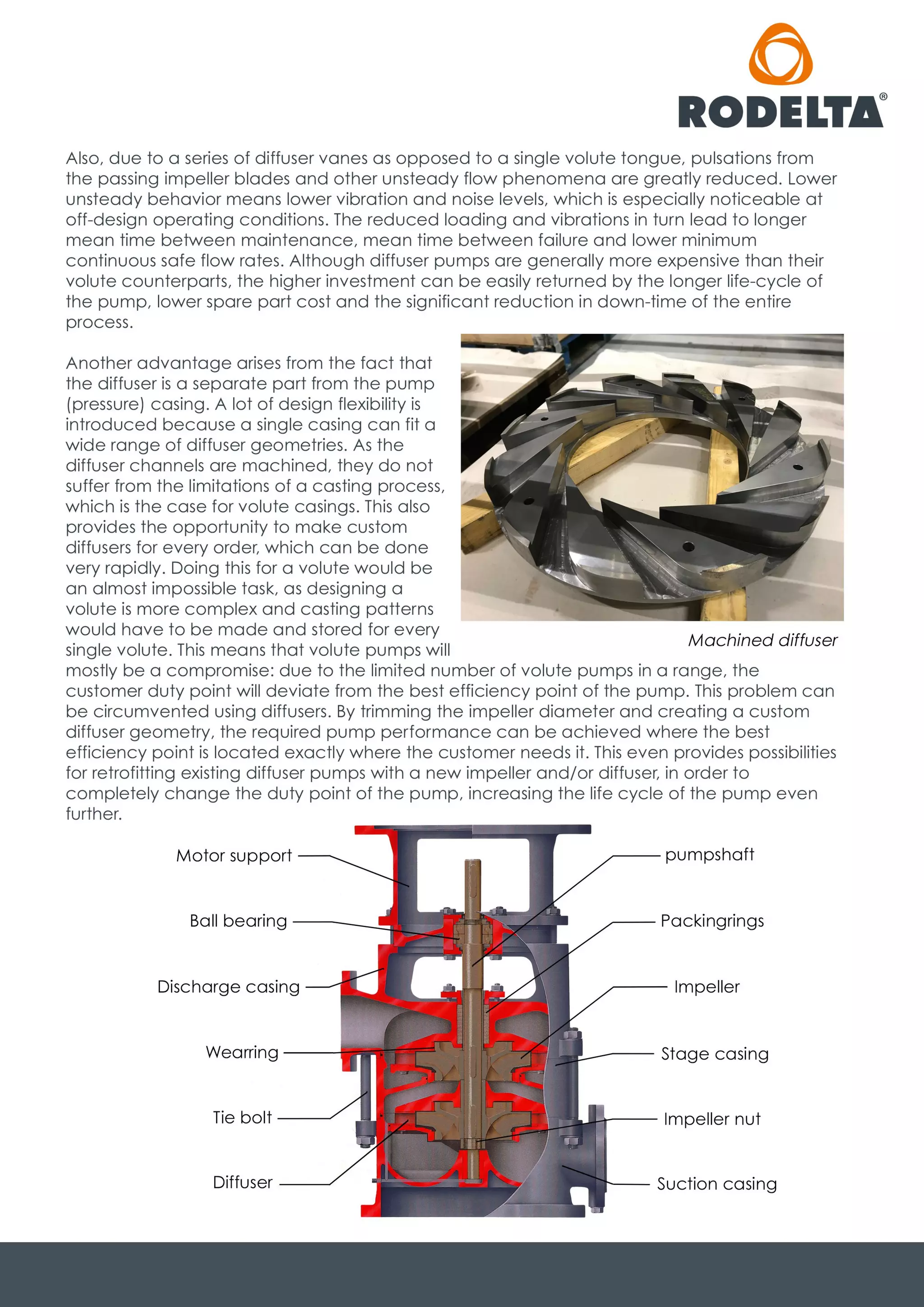 RODELTA®

Also, due to a series of diffuser vanes as opposed to a single volute tongue, pulsations from the passing impeller blades and other unsteady flow phenomena are greatly reduced. Lower unsteady behavior means lower vibration and noise levels, which is especially noticeable at off-design operating conditions. The reduced loading and vibrations in turn lead to longer mean time between maintenance, mean time between failure and lower minimum continuous safe flow rates. Although diffuser pumps are generally more expensive than their volute counterparts, the higher investment can be easily returned by the longer life-cycle of the pump, lower spare part cost and the significant reduction in down-time of the entire process.

Another advantage arises from the fact that the diffuser is a separate part from the pump (pressure) casing. A lot of design flexibility is introduced because a single casing can fit a wide range of diffuser geometries. As the diffuser channels are machined, they do not suffer from the limitations of a casting process, which is the case for volute casings. This also provides the opportunity to make custom diffusers for every order, which can be done very rapidly. Doing this for a volute would be an almost impossible task, as designing a volute is more complex and casting patterns would have to be made and stored for every single volute. This means that volute pumps will mostly be a compromise: due to the limited number of volute pumps in a range, the customer duty point will deviate from the best efficiency point of the pump. This problem can be circumvented using diffusers. By trimming the impeller diameter and creating a custom diffuser geometry, the required pump performance can be achieved where the best efficiency point is located exactly where the customer needs it. This even provides possibilities for retrofitting existing diffuser pumps with a new impeller and/or diffuser, in order to completely change the duty point of the pump, increasing the life cycle of the pump even further.

Machined diffuser

Motor support
Ball bearing
Discharge casing
Wearring
Tie bolt
Diffuser
pumpshaft
Packingrings
Impeller
Stage casing
Impeller nut
Suction casing