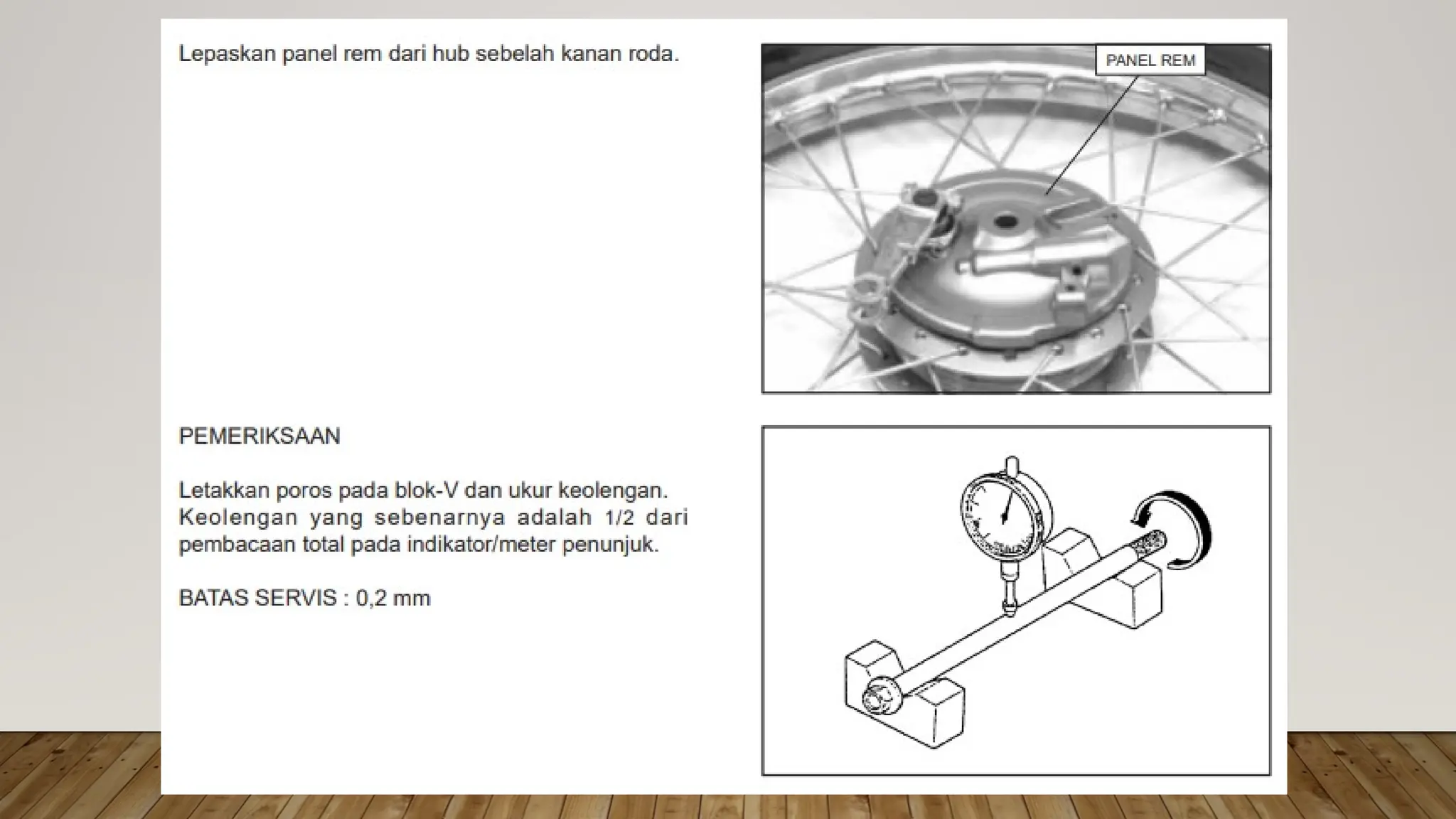 Lepaskan panel rem dari hub sebelah kanan roda.

PANEL REM

PEMERIKSAAN

Letakkan poros pada blok-V dan ukur keolengan. Keolengan yang sebenarnya adalah 1/2 dari pembacaan total pada indikator/meter penunjuk.

BATAS SERVIS : 0,2 mm