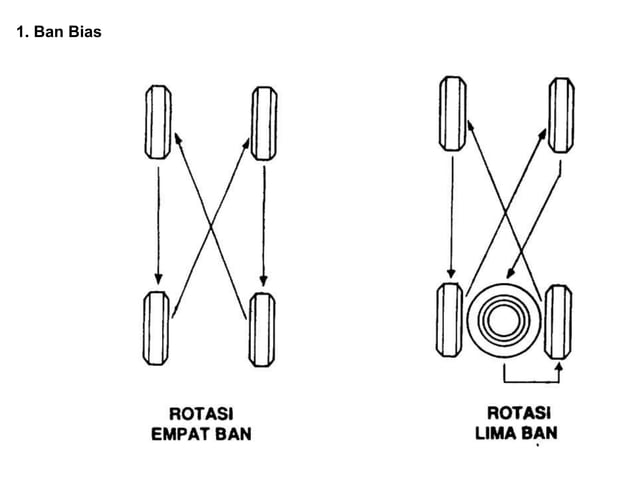 1. Ban Bias

ROTASI
EMPAT BAN

ROTASI
LIMA BAN