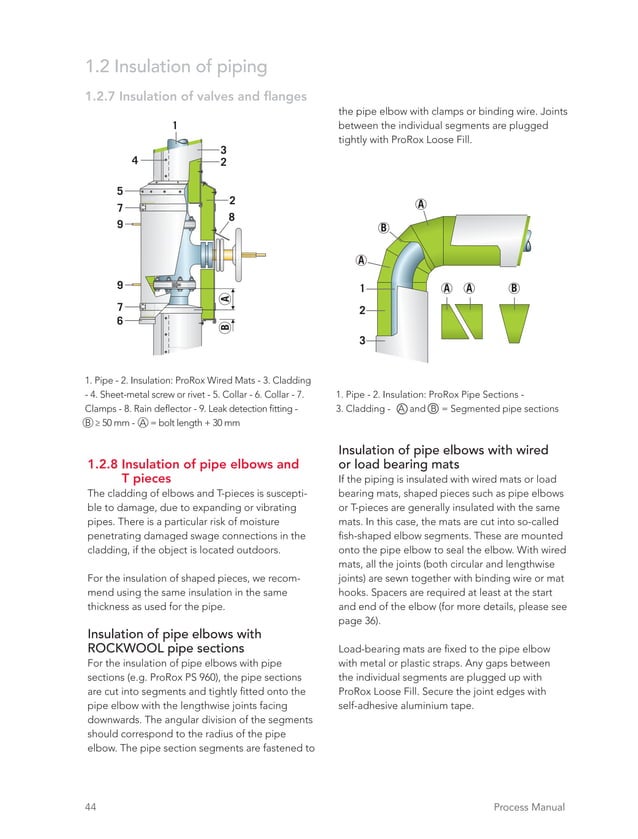 1.2 Insulation of piping

1.2.7 Insulation of valves and flanges

1
4
3
2
5
7
9
2
8
9
7
6
A
B

1. Pipe - 2. Insulation: ProRox Wired Mats - 3. Cladding - 4. Sheet-metal screw or rivet - 5. Collar - 6. Collar - 7. Clamps - 8. Rain deflector - 9. Leak detection fitting - Ⓑ ≥ 50 mm - Ⓐ = bolt length + 30 mm

1.2.8 Insulation of pipe elbows and T pieces

The cladding of elbows and T-pieces is susceptible to damage, due to expanding or vibrating pipes. There is a particular risk of moisture penetrating damaged swage connections in the cladding, if the object is located outdoors.

For the insulation of shaped pieces, we recommend using the same insulation in the same thickness as used for the pipe.

Insulation of pipe elbows with ROCKWOOL pipe sections

For the insulation of pipe elbows with pipe sections (e.g. ProRox PS 960), the pipe sections are cut into segments and tightly fitted onto the pipe elbow with the lengthwise joints facing downwards. The angular division of the segments should correspond to the radius of the pipe elbow. The pipe section segments are fastened to the pipe elbow with clamps or binding wire. Joints between the individual segments are plugged tightly with ProRox Loose Fill.

Ⓐ
Ⓑ
Ⓐ
1
2
3
Ⓐ Ⓐ Ⓑ

1. Pipe - 2. Insulation: ProRox Pipe Sections - 3. Cladding - Ⓐ and Ⓑ = Segmented pipe sections

Insulation of pipe elbows with wired or load bearing mats

If the piping is insulated with wired mats or load bearing mats, shaped pieces such as pipe elbows or T-pieces are generally insulated with the same mats. In this case, the mats are cut into so-called fish-shaped elbow segments. These are mounted onto the pipe elbow to seal the elbow. With wired mats, all the joints (both circular and lengthwise joints) are sewn together with binding wire or mat hooks. Spacers are required at least at the start and end of the elbow (for more details, please see page 36).

Load-bearing mats are fixed to the pipe elbow with metal or plastic straps. Any gaps between the individual segments are plugged up with ProRox Loose Fill. Secure the joint edges with self-adhesive aluminium tape.

44
Process Manual