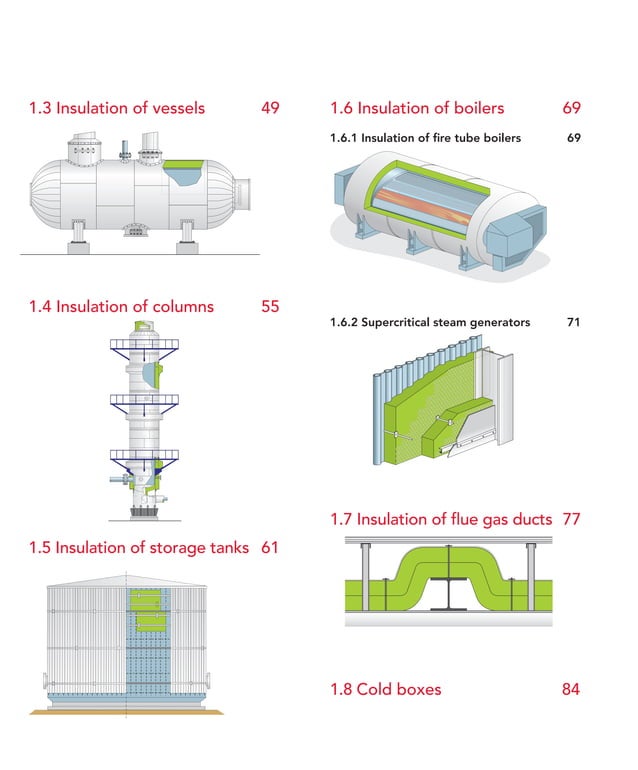 1.3 Insulation of vessels 49

1.4 Insulation of columns 55

1.5 Insulation of storage tanks 61

1.6 Insulation of boilers 69

1.6.1 Insulation of fire tube boilers 69

1.6.2 Supercritical steam generators 71

1.7 Insulation of flue gas ducts 77

1.8 Cold boxes 84