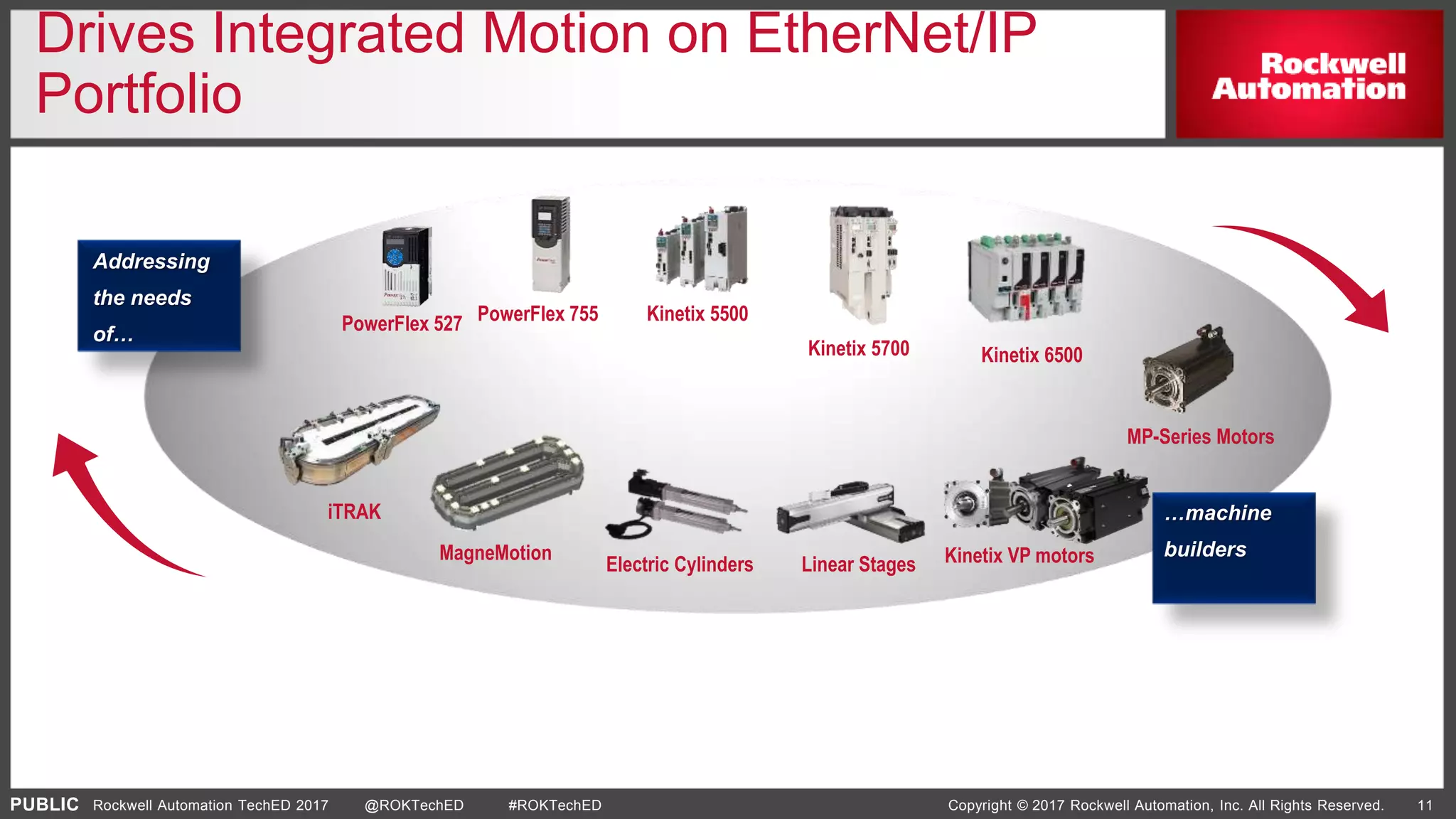 Drives Integrated Motion on EtherNet/IP Portfolio

Rockwell Automation

Addressing the needs of…

PowerFlex 527

PowerFlex 755

Kinetix 5500

Kinetix 5700

Kinetix 6500

MP-Series Motors

iTRAK

MagneMotion

Electric Cylinders

Linear Stages

Kinetix VP motors

…machine builders

PUBLIC Rockwell Automation TechED 2017 @ROKTechED #ROKTechED Copyright © 2017 Rockwell Automation, Inc. All Rights Reserved. 11