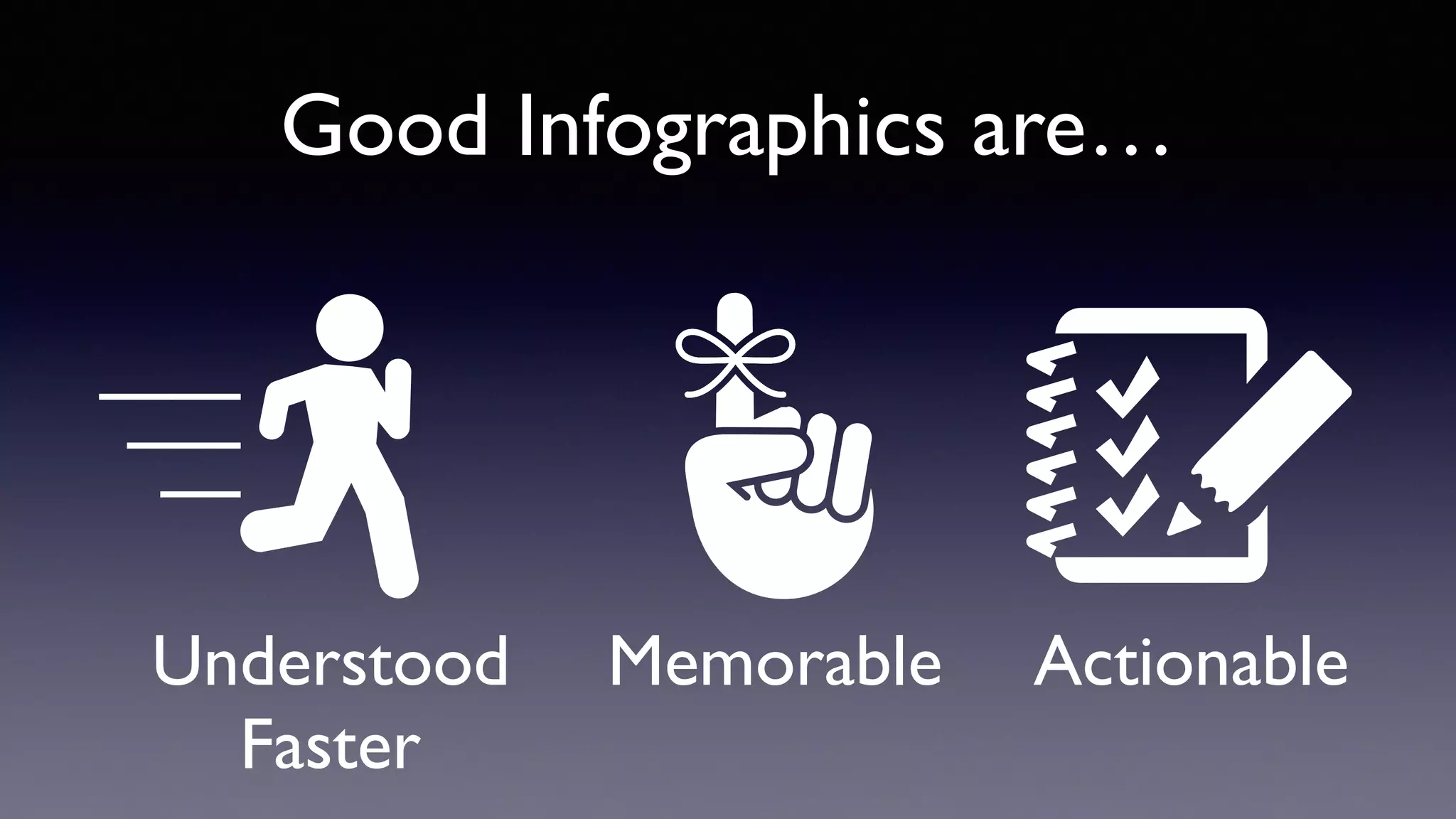 Good Infographics are…

Understood Faster

Memorable

Actionable