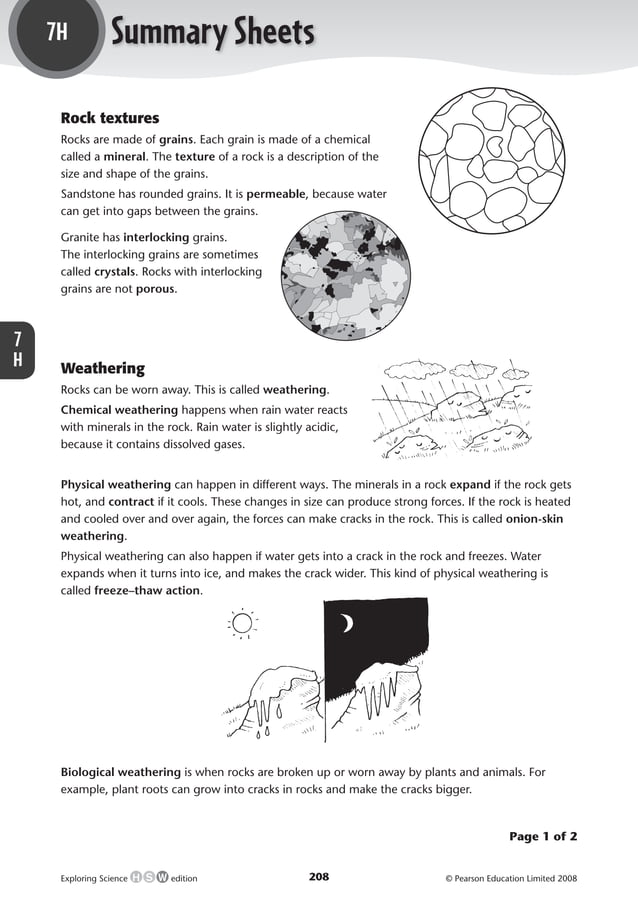 7H Summary Sheets

Rock textures

Rocks are made of grains. Each grain is made of a chemical called a mineral. The texture of a rock is a description of the size and shape of the grains.

Sandstone has rounded grains. It is permeable, because water can get into gaps between the grains.

Granite has interlocking grains. The interlocking grains are sometimes called crystals. Rocks with interlocking grains are not porous.

7 H

Weathering

Rocks can be worn away. This is called weathering.

Chemical weathering happens when rain water reacts with minerals in the rock. Rain water is slightly acidic, because it contains dissolved gases.

Physical weathering can happen in different ways. The minerals in a rock expand if the rock gets hot, and contract if it cools. These changes in size can produce strong forces. If the rock is heated and cooled over and over again, the forces can make cracks in the rock. This is called onion-skin weathering.

Physical weathering can also happen if water gets into a crack in the rock and freezes. Water expands when it turns into ice, and makes the crack wider. This kind of physical weathering is called freeze–thaw action.

Biological weathering is when rocks are broken up or worn away by plants and animals. For example, plant roots can grow into cracks in rocks and make the cracks bigger.

Page 1 of 2

Exploring Science HSW edition 208 © Pearson Education Limited 2008