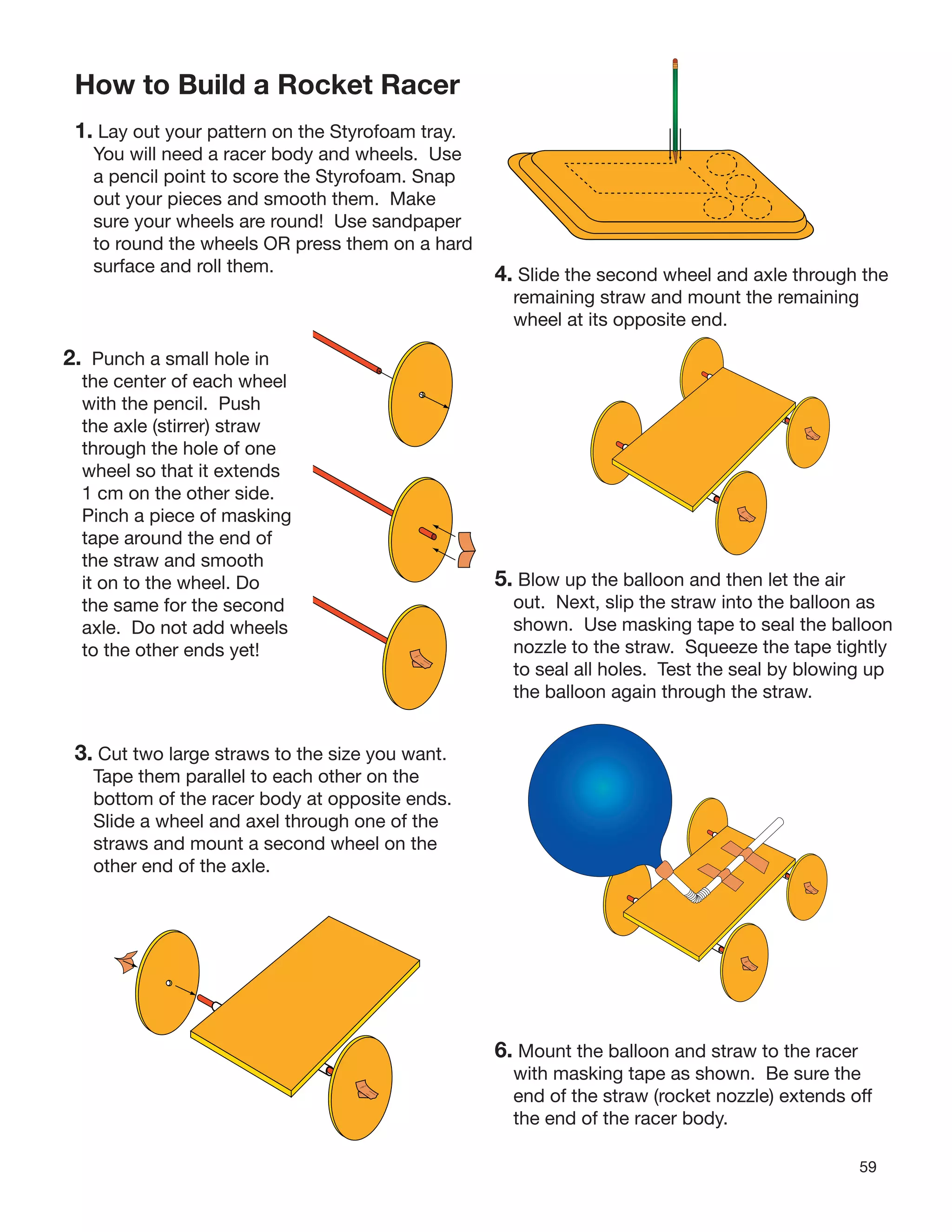 How to Build a Rocket Racer

1. Lay out your pattern on the Styrofoam tray. You will need a racer body and wheels. Use a pencil point to score the Styrofoam. Snap out your pieces and smooth them. Make sure your wheels are round! Use sandpaper to round the wheels OR press them on a hard surface and roll them.

2. Punch a small hole in the center of each wheel with the pencil. Push the axle (stirrer) straw through the hole of one wheel so that it extends 1 cm on the other side. Pinch a piece of masking tape around the end of the straw and smooth it on to the wheel. Do the same for the second axle. Do not add wheels to the other ends yet!

3. Cut two large straws to the size you want. Tape them parallel to each other on the bottom of the racer body at opposite ends. Slide a wheel and axel through one of the straws and mount a second wheel on the other end of the axle.

4. Slide the second wheel and axle through the remaining straw and mount the remaining wheel at its opposite end.

5. Blow up the balloon and then let the air out. Next, slip the straw into the balloon as shown. Use masking tape to seal the balloon nozzle to the straw. Squeeze the tape tightly to seal all holes. Test the seal by blowing up the balloon again through the straw.

6. Mount the balloon and straw to the racer with masking tape as shown. Be sure the end of the straw (rocket nozzle) extends off the end of the racer body.

59