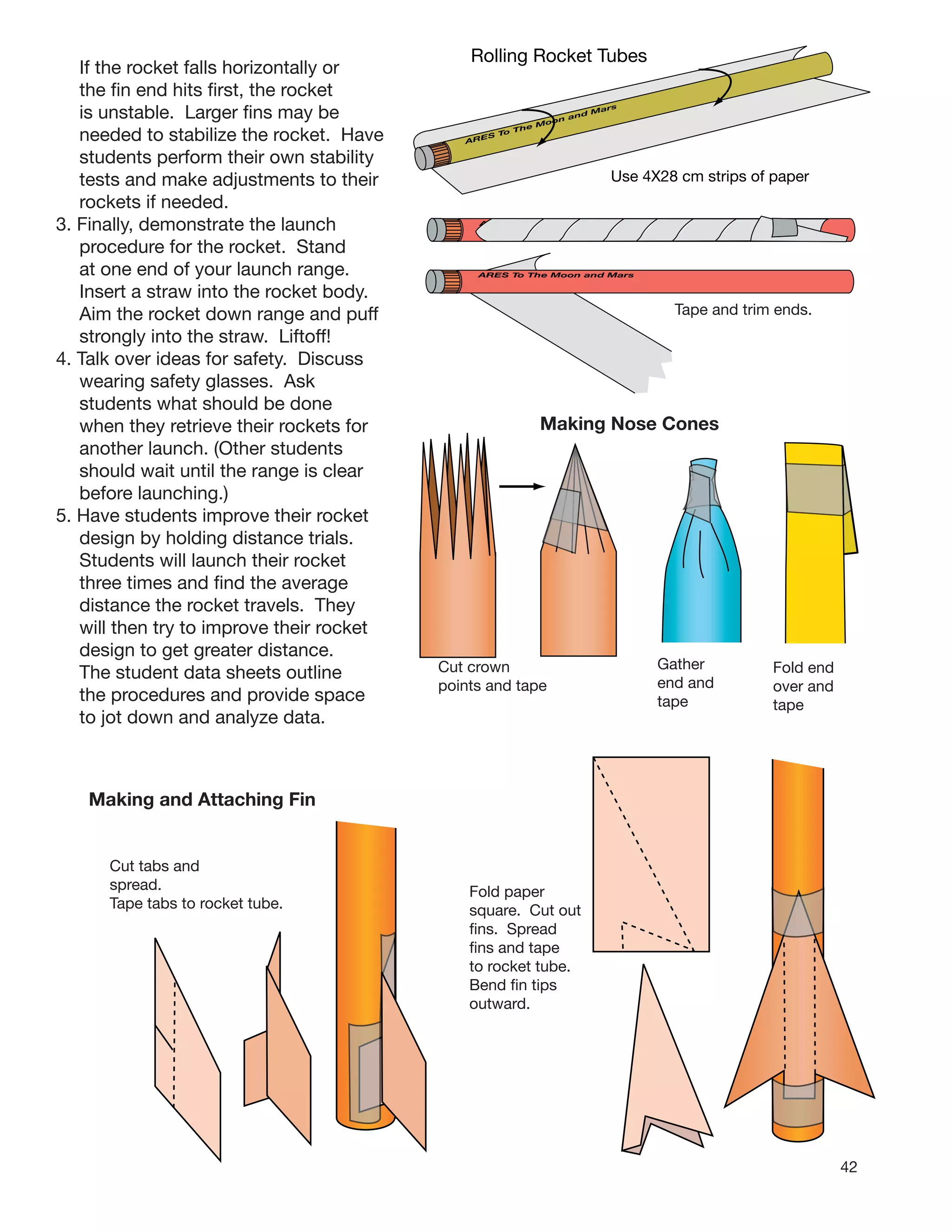 If the rocket falls horizontally or the fin end hits first, the rocket is unstable. Larger fins may be needed to stabilize the rocket. Have students perform their own stability tests and make adjustments to their rockets if needed.

3. Finally, demonstrate the launch procedure for the rocket. Stand at one end of your launch range. Insert a straw into the rocket body. Aim the rocket down range and puff strongly into the straw. Liftoff!

4. Talk over ideas for safety. Discuss wearing safety glasses. Ask students what should be done when they retrieve their rockets for another launch. (Other students should wait until the range is clear before launching.)

5. Have students improve their rocket design by holding distance trials. Students will launch their rocket three times and find the average distance the rocket travels. They will then try to improve their rocket design to get greater distance. The student data sheets outline the procedures and provide space to jot down and analyze data.

Rolling Rocket Tubes

ARES To The Moon and Mars

Use 4X28 cm strips of paper

ARES To The Moon and Mars

Tape and trim ends.

Making Nose Cones

Cut crown points and tape

Gather end and tape

Fold end over and tape

Making and Attaching Fin

Cut tabs and spread.
Tape tabs to rocket tube.

Fold paper square. Cut out fins. Spread fins and tape to rocket tube. Bend fin tips outward.

42