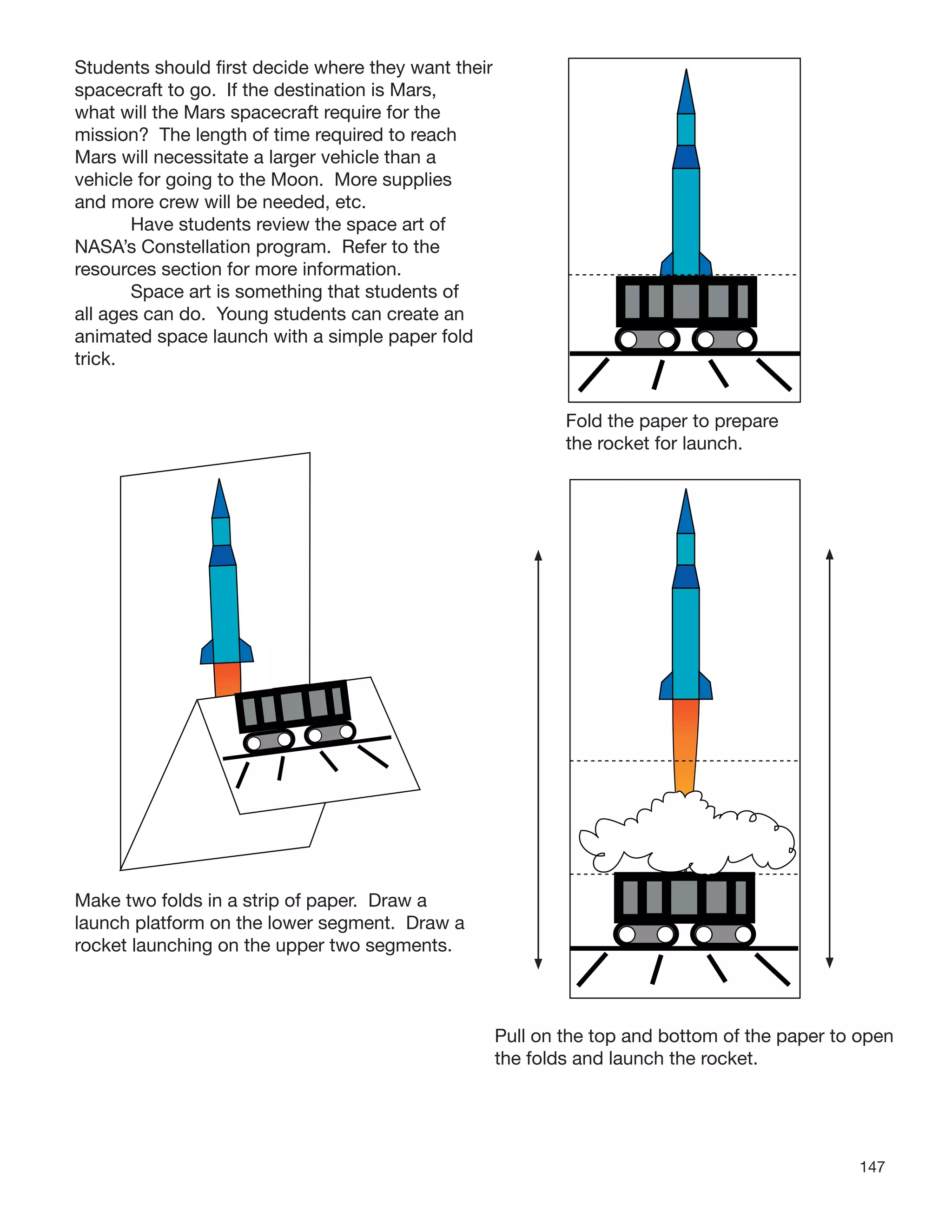 Students should first decide where they want their spacecraft to go. If the destination is Mars, what will the Mars spacecraft require for the mission? The length of time required to reach Mars will necessitate a larger vehicle than a vehicle for going to the Moon. More supplies and more crew will be needed, etc.

Have students review the space art of NASA's Constellation program. Refer to the resources section for more information.

Space art is something that students of all ages can do. Young students can create an animated space launch with a simple paper fold trick.

Fold the paper to prepare the rocket for launch.

Make two folds in a strip of paper. Draw a launch platform on the lower segment. Draw a rocket launching on the upper two segments.

Pull on the top and bottom of the paper to open the folds and launch the rocket.

147