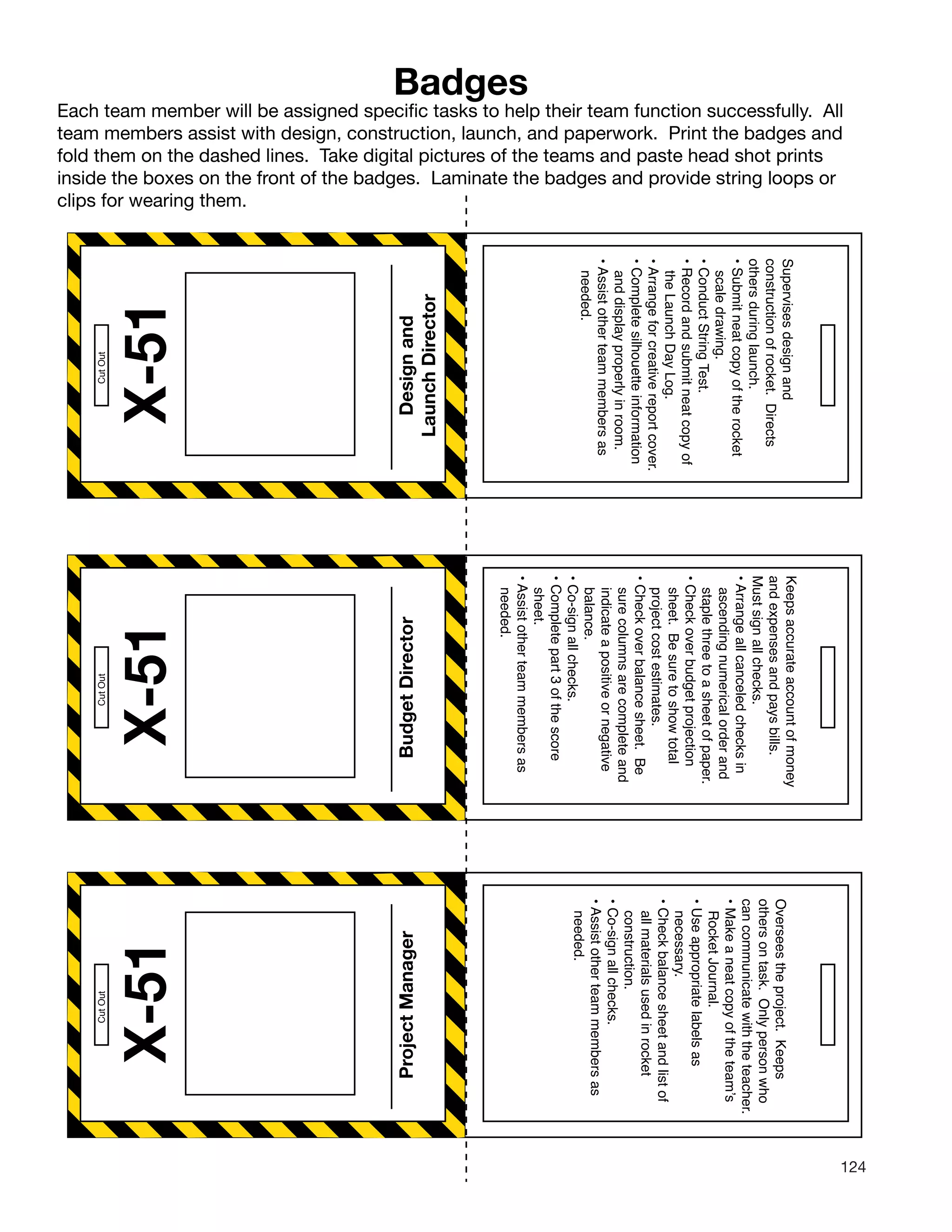 Badges

Each team member will be assigned specific tasks to help their team function successfully. All team members assist with design, construction, launch, and paperwork. Print the badges and fold them on the dashed lines. Take digital pictures of the teams and paste head shot prints inside the boxes on the front of the badges. Laminate the badges and provide string loops or clips for wearing them.

Cut Out
X-51
Design and Launch Director

Supervises design and construction of rocket. Directs others during launch.
• Submit neat copy of the rocket scale drawing.
• Conduct String Test.
• Record and submit neat copy of the Launch Day Log.
• Arrange for creative report cover.
• Complete silhouette information and display properly in room.
• Assist other team members as needed.

Cut Out
X-51
Budget Director

Keeps accurate account of money and expenses and pays bills. Must sign all checks.
• Arrange all canceled checks in ascending numerical order and staple three to a sheet of paper.
• Check over budget projection sheet. Be sure to show total project cost estimates.
• Check over balance sheet. Be sure columns are complete and indicate a positive or negative balance.
• Co-sign all checks.
• Complete part 3 of the score sheet.
• Assist other team members as needed.

Cut Out
X-51
Project Manager

Oversees the project. Keeps others on task. Only person who can communicate with the teacher.
• Make a neat copy of the team's Rocket Journal.
• Use appropriate labels as necessary.
• Check balance sheet and list of all materials used in rocket construction.
• Co-sign all checks.
• Assist other team members as needed.

124