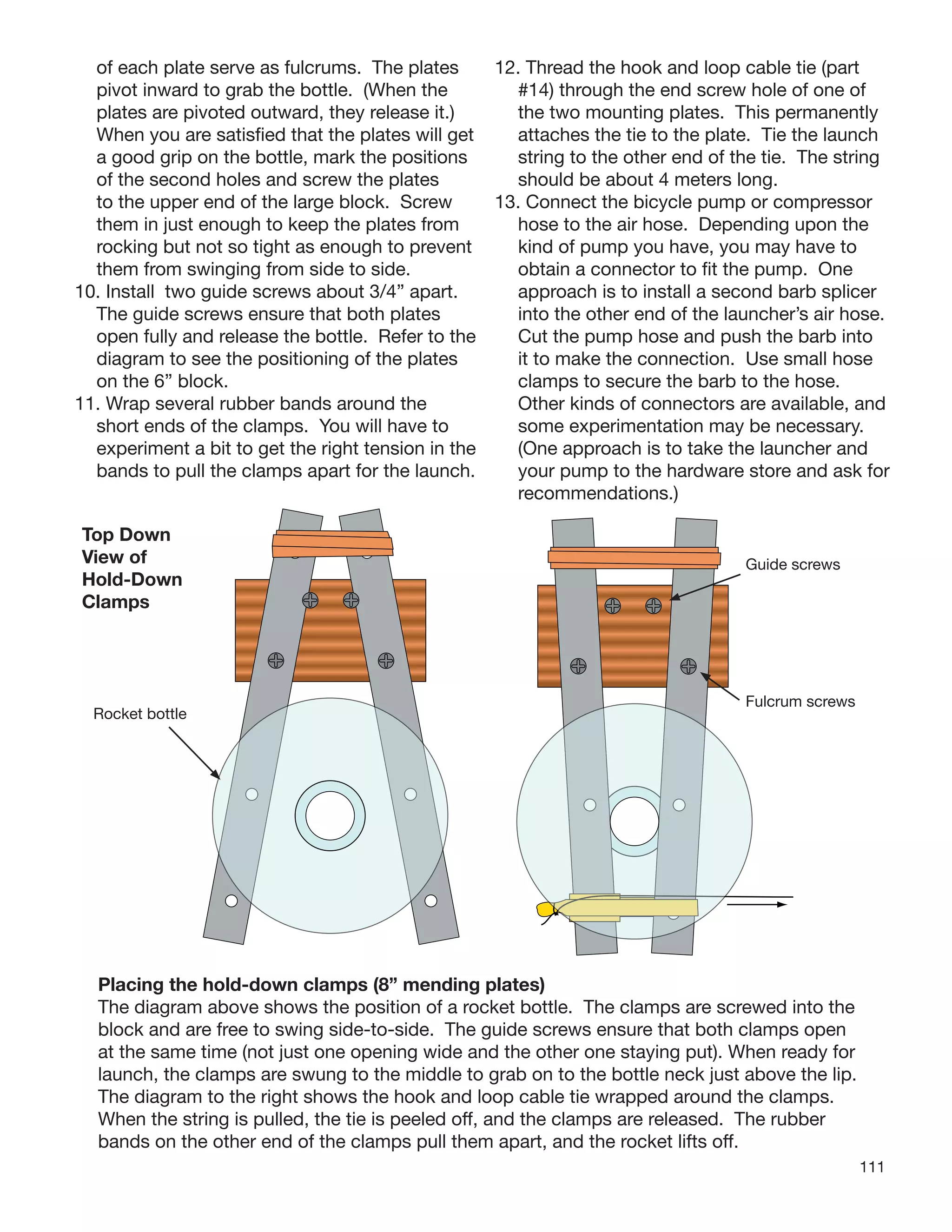 of each plate serve as fulcrums. The plates pivot inward to grab the bottle. (When the plates are pivoted outward, they release it.) When you are satisfied that the plates will get a good grip on the bottle, mark the positions of the second holes and screw the plates to the upper end of the large block. Screw them in just enough to keep the plates from rocking but not so tight as enough to prevent them from swinging from side to side.

10. Install two guide screws about 3/4” apart. The guide screws ensure that both plates open fully and release the bottle. Refer to the diagram to see the positioning of the plates on the 6” block.

11. Wrap several rubber bands around the short ends of the clamps. You will have to experiment a bit to get the right tension in the bands to pull the clamps apart for the launch.

12. Thread the hook and loop cable tie (part #14) through the end screw hole of one of the two mounting plates. This permanently attaches the tie to the plate. Tie the launch string to the other end of the tie. The string should be about 4 meters long.

13. Connect the bicycle pump or compressor hose to the air hose. Depending upon the kind of pump you have, you may have to obtain a connector to fit the pump. One approach is to install a second barb splicer into the other end of the launcher’s air hose. Cut the pump hose and push the barb into it to make the connection. Use small hose clamps to secure the barb to the hose. Other kinds of connectors are available, and some experimentation may be necessary. (One approach is to take the launcher and your pump to the hardware store and ask for recommendations.)

Top Down View of Hold-Down Clamps

Rocket bottle

Guide screws

Fulcrum screws

Placing the hold-down clamps (8” mending plates)
The diagram above shows the position of a rocket bottle. The clamps are screwed into the block and are free to swing side-to-side. The guide screws ensure that both clamps open at the same time (not just one opening wide and the other one staying put). When ready for launch, the clamps are swung to the middle to grab on to the bottle neck just above the lip. The diagram to the right shows the hook and loop cable tie wrapped around the clamps. When the string is pulled, the tie is peeled off, and the clamps are released. The rubber bands on the other end of the clamps pull them apart, and the rocket lifts off.

111