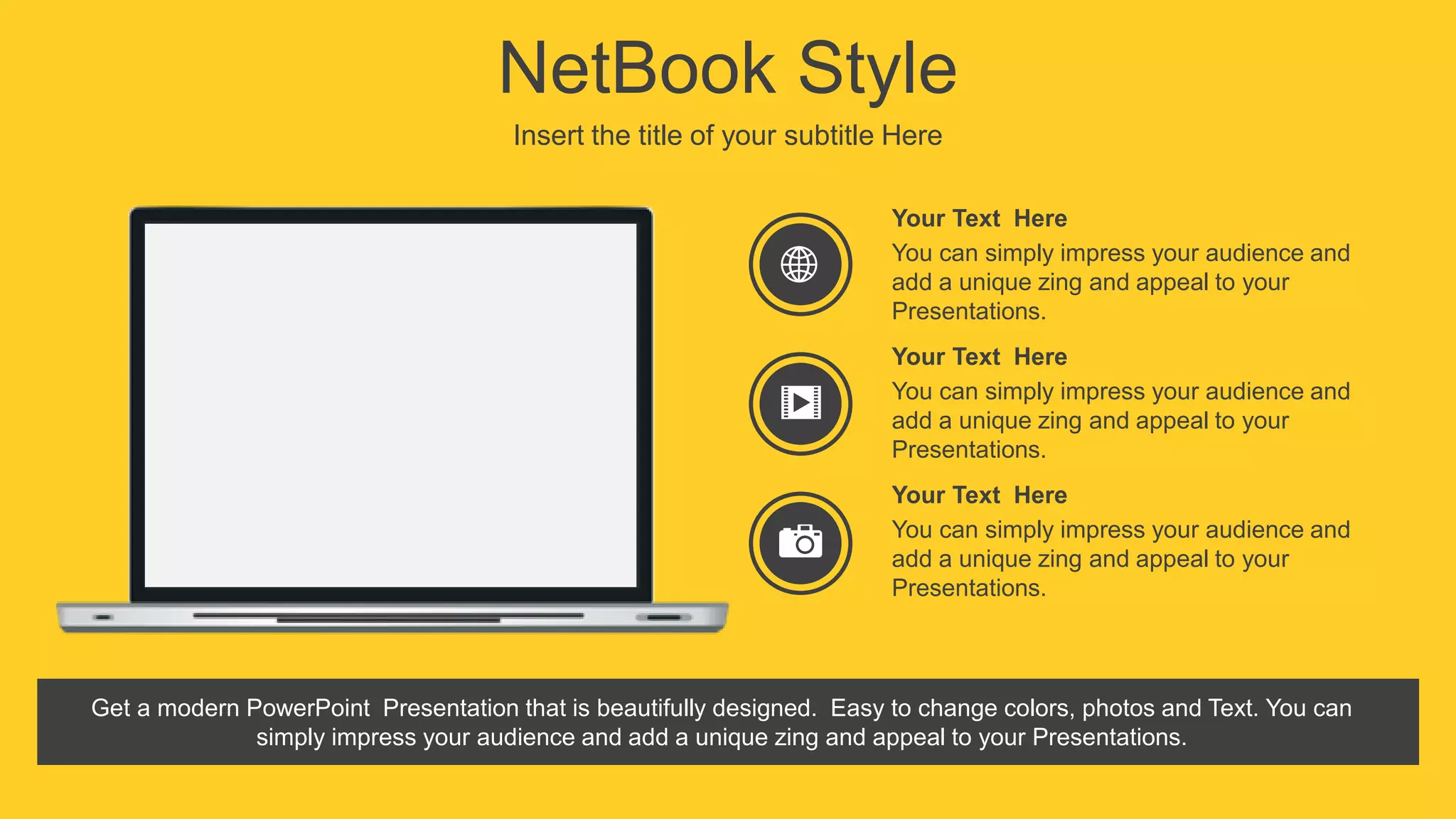 NetBook Style

Insert the title of your subtitle Here

Your Text Here
You can simply impress your audience and add a unique zing and appeal to your Presentations.

Your Text Here
You can simply impress your audience and add a unique zing and appeal to your Presentations.

Your Text Here
You can simply impress your audience and add a unique zing and appeal to your Presentations.

Get a modern PowerPoint Presentation that is beautifully designed. Easy to change colors, photos and Text. You can simply impress your audience and add a unique zing and appeal to your Presentations.