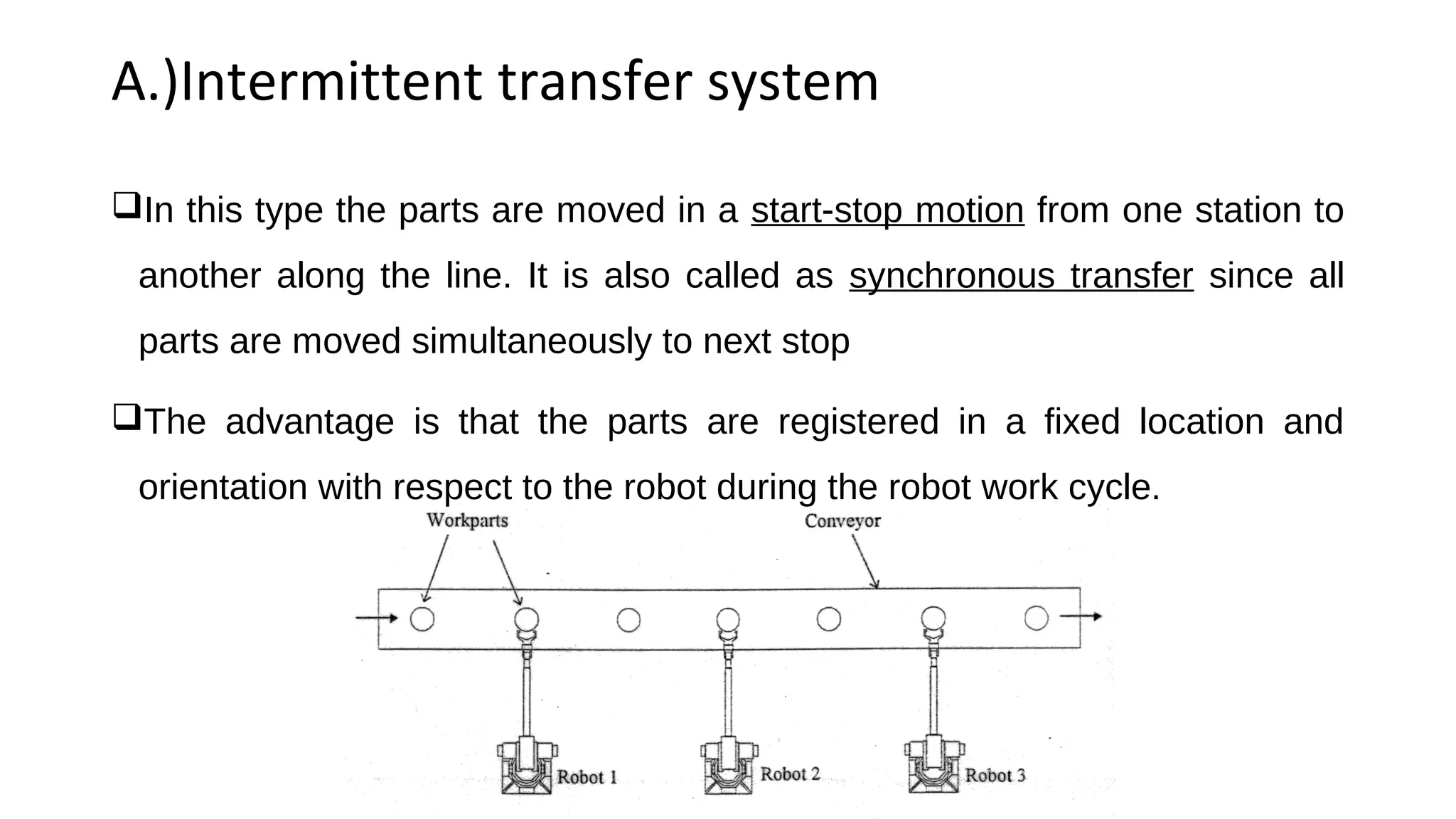 A.)Intermittent transfer system

❑In this type the parts are moved in a start-stop motion from one station to another along the line. It is also called as synchronous transfer since all parts are moved simultaneously to next stop

❑The advantage is that the parts are registered in a fixed location and orientation with respect to the robot during the robot work cycle.

Workparts

Conveyor

Robot 1

Robot 2

Robot 3