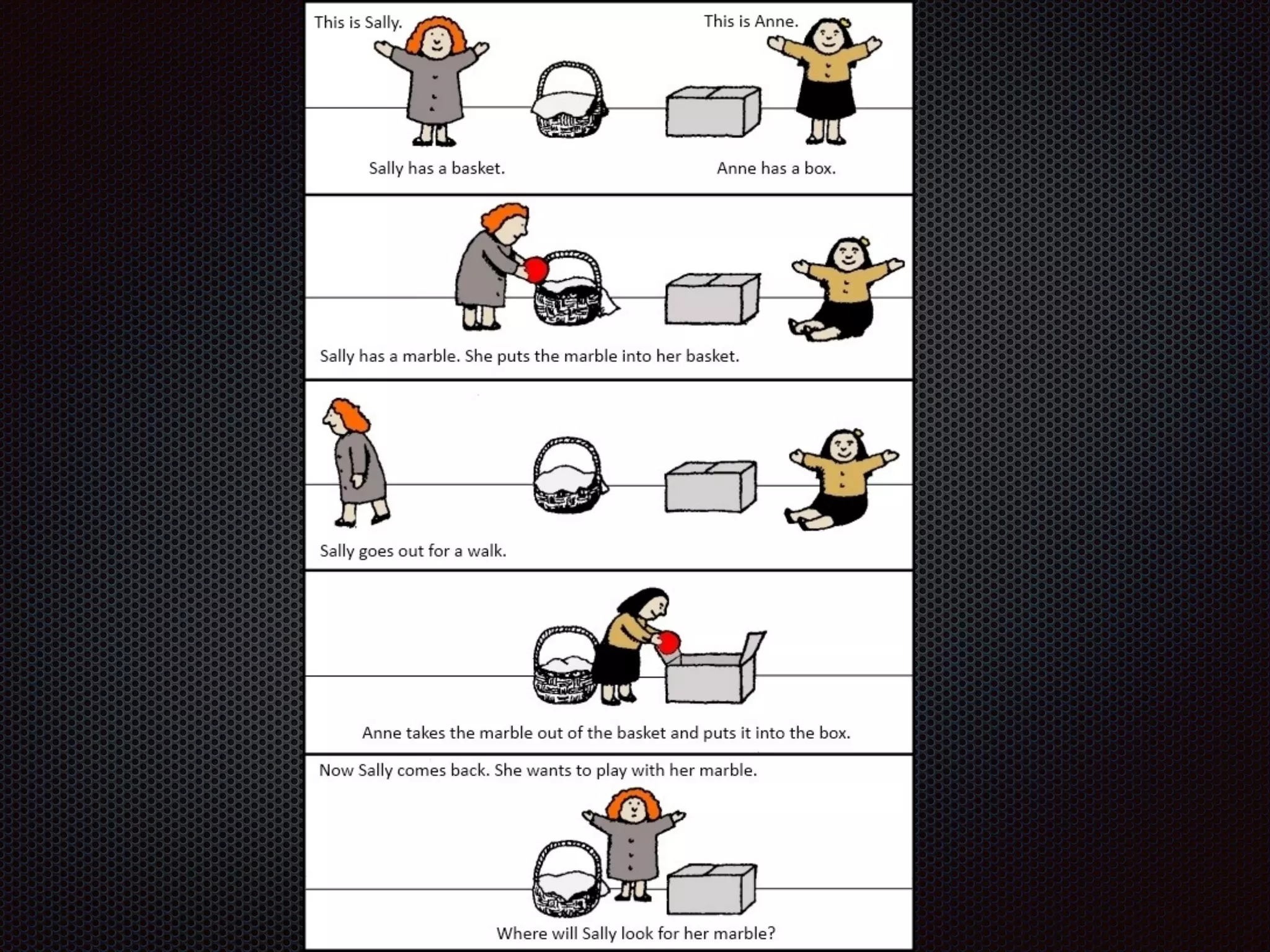 This is Sally.

This is Anne.

Sally has a basket.

Anne has a box.

Sally has a marble. She puts the marble into her basket.

Sally goes out for a walk.

Anne takes the marble out of the basket and puts it into the box.

Now Sally comes back. She wants to play with her marble.

Where will Sally look for her marble?