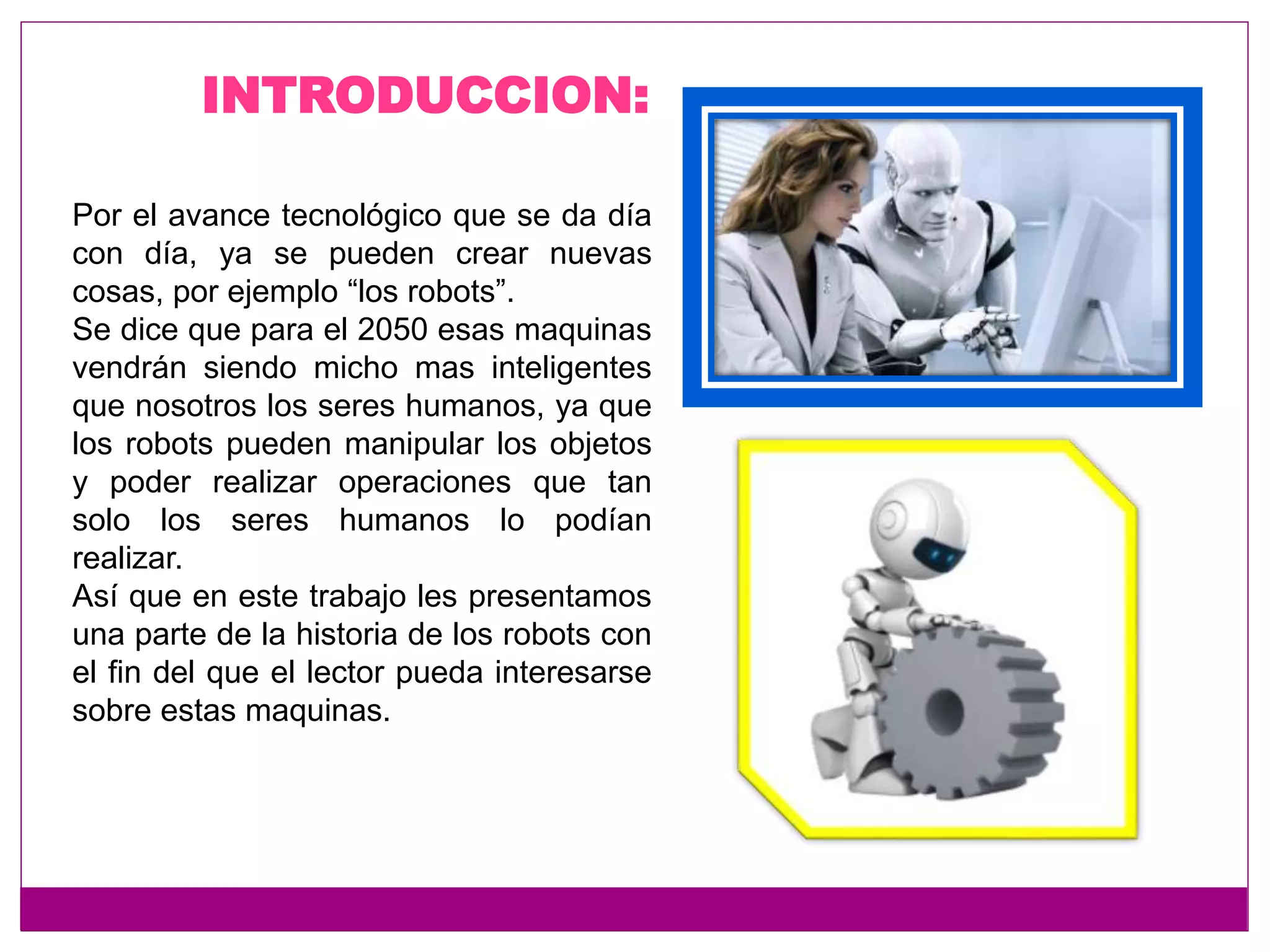 INTRODUCCION:

Por el avance tecnológico que se da día con día, ya se pueden crear nuevas cosas, por ejemplo “los robots”.
Se dice que para el 2050 esas maquinas vendrán siendo micho mas inteligentes que nosotros los seres humanos, ya que los robots pueden manipular los objetos y poder realizar operaciones que tan solo los seres humanos lo podían realizar.
Así que en este trabajo les presentamos una parte de la historia de los robots con el fin del que el lector pueda interesarse sobre estas maquinas.