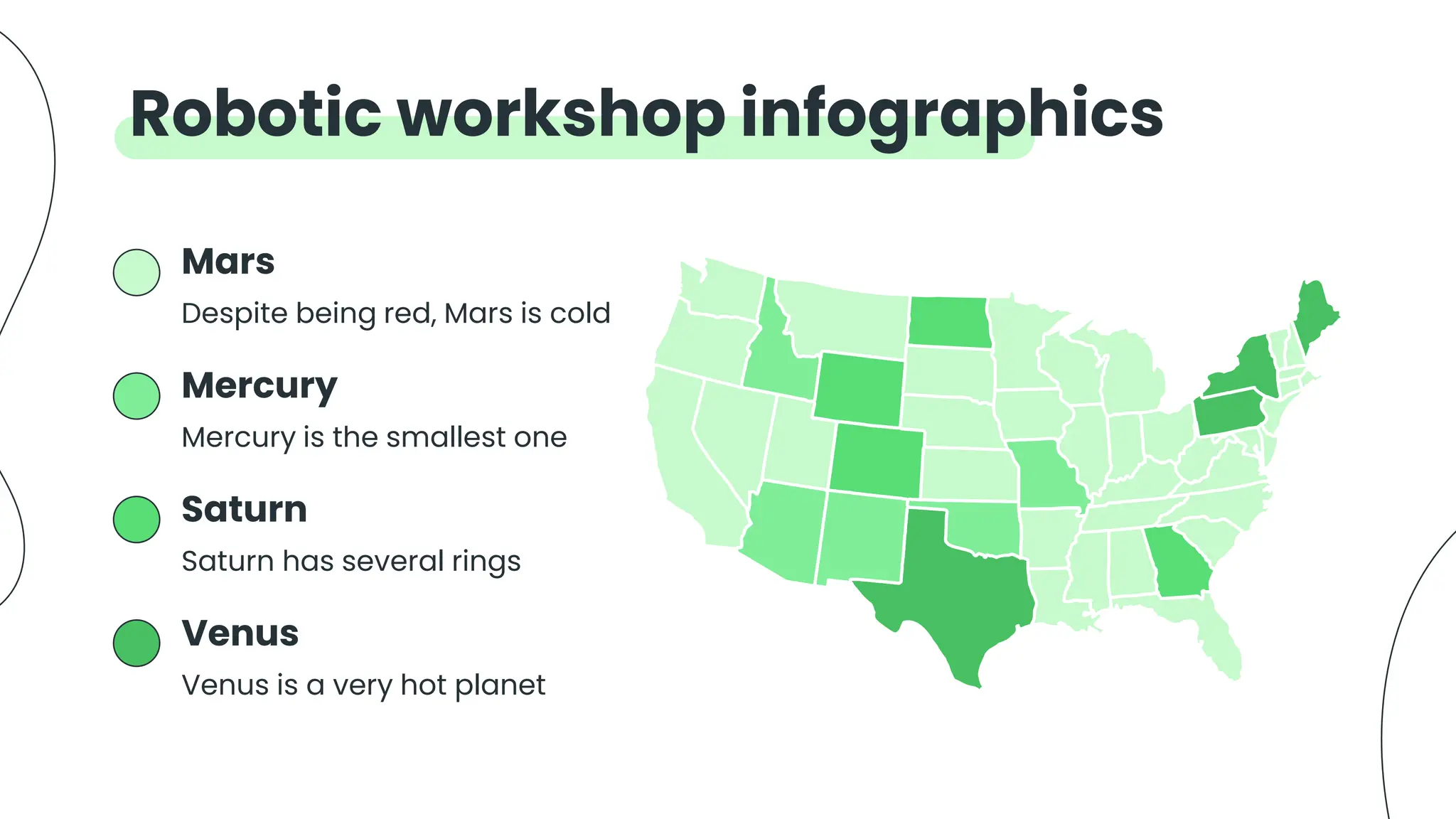 Robotic workshop infographics

Mars

Despite being red, Mars is cold

Mercury

Mercury is the smallest one

Saturn

Saturn has several rings

Venus

Venus is a very hot planet