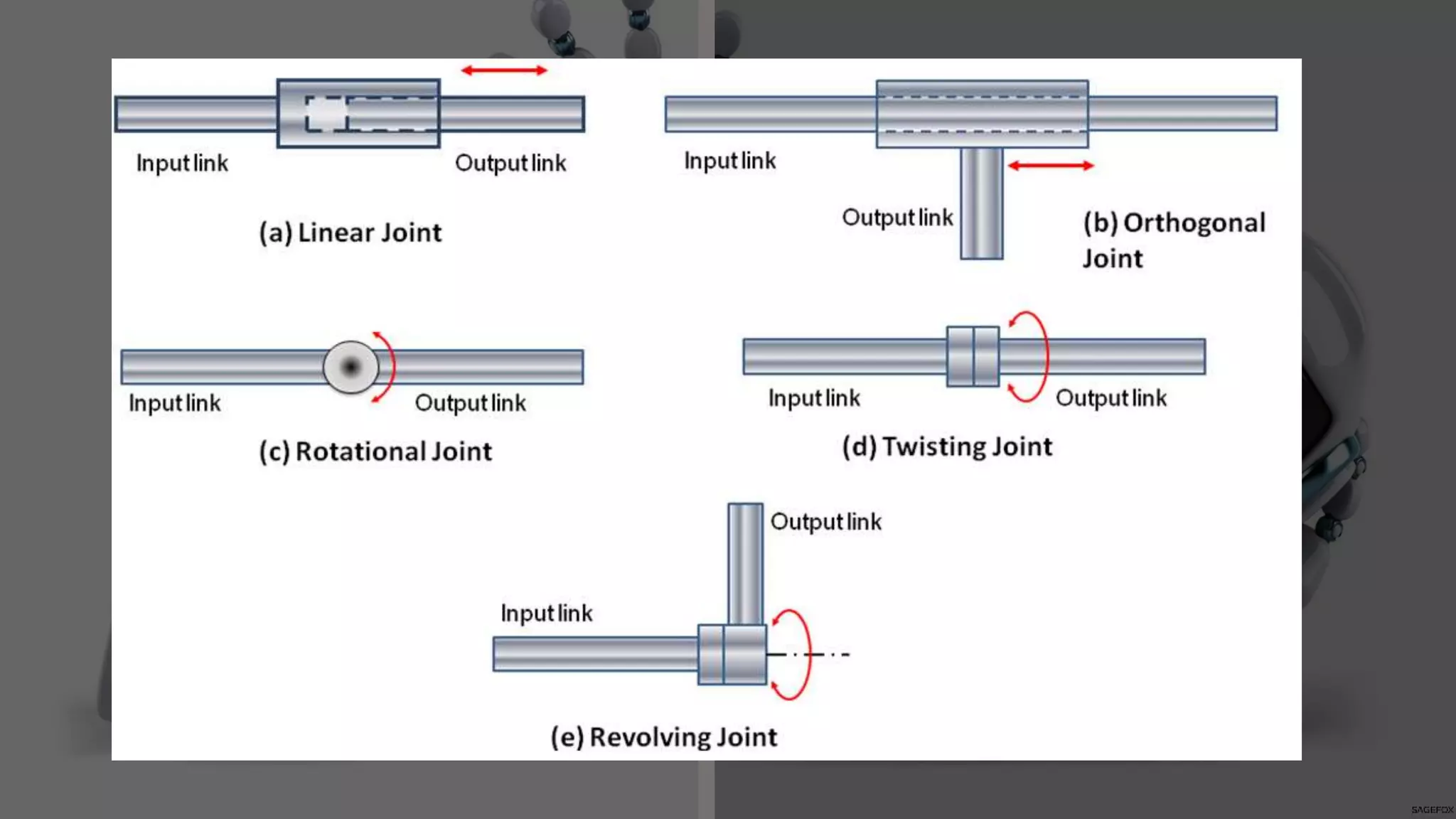 Input link

Output link

(a) Linear Joint

Input link

Output link

(b) Orthogonal Joint

Input link

Output link

(c) Rotational Joint

Input link

Output link

(d) Twisting Joint

Output link

Input link

(e) Revolving Joint

SAGEFOX