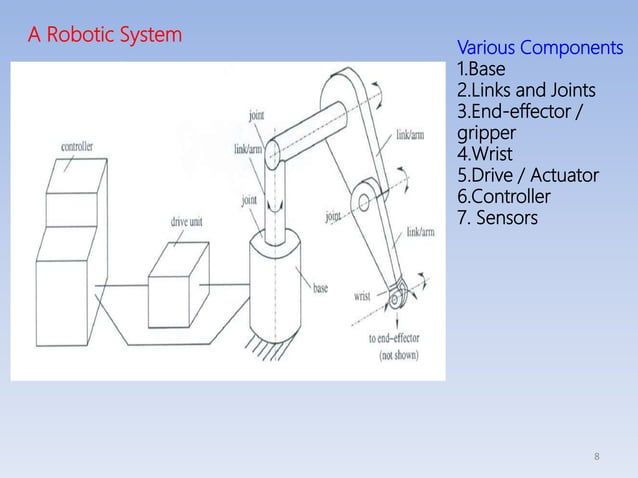 A Robotic System

controller

drive unit

joint

link/arm

joint

base

link/arm

joint

link/arm

wrist

to end-effector (not shown)

Various Components
1.Base
2.Links and Joints
3.End-effector / gripper
4.Wrist
5.Drive / Actuator
6.Controller
7. Sensors

8