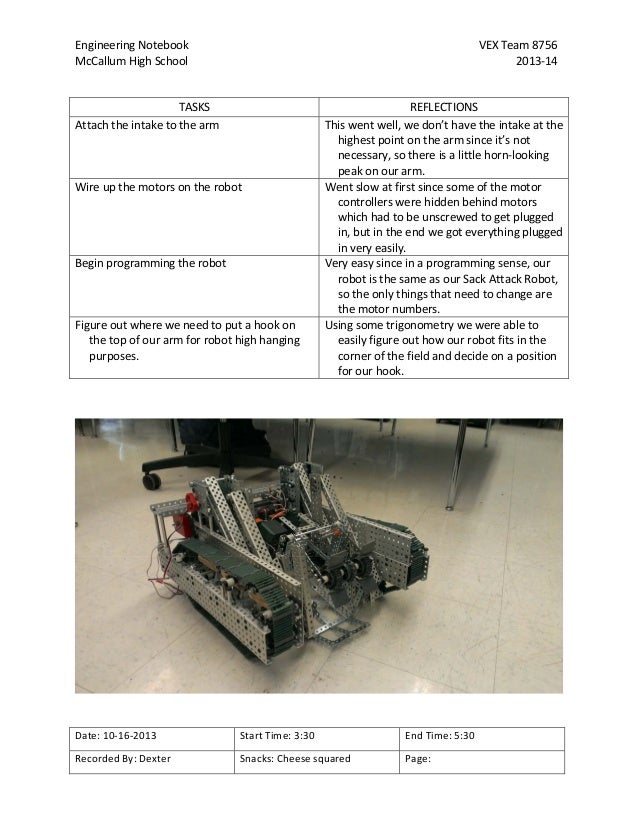 Engineering Notebook
McCallum High School

VEX Team 8756
2013-14

| TASKS | REFLECTIONS |
|---|---|
| Attach the intake to the arm | This went well, we don't have the intake at the highest point on the arm since it's not necessary, so there is a little horn-looking peak on our arm. |
| Wire up the motors on the robot | Went slow at first since some of the motor controllers were hidden behind motors which had to be unscrewed to get plugged in, but in the end we got everything plugged in very easily. |
| Begin programming the robot | Very easy since in a programming sense, our robot is the same as our Sack Attack Robot, so the only things that need to change are the motor numbers. |
| Figure out where we need to put a hook on the top of our arm for robot high hanging purposes. | Using some trigonometry we were able to easily figure out how our robot fits in the corner of the field and decide on a position for our hook. |

| Date: 10-16-2013 | Start Time: 3:30 | End Time: 5:30 |
|---|---|---|
| Recorded By: Dexter | Snacks: Cheese squared | Page: |