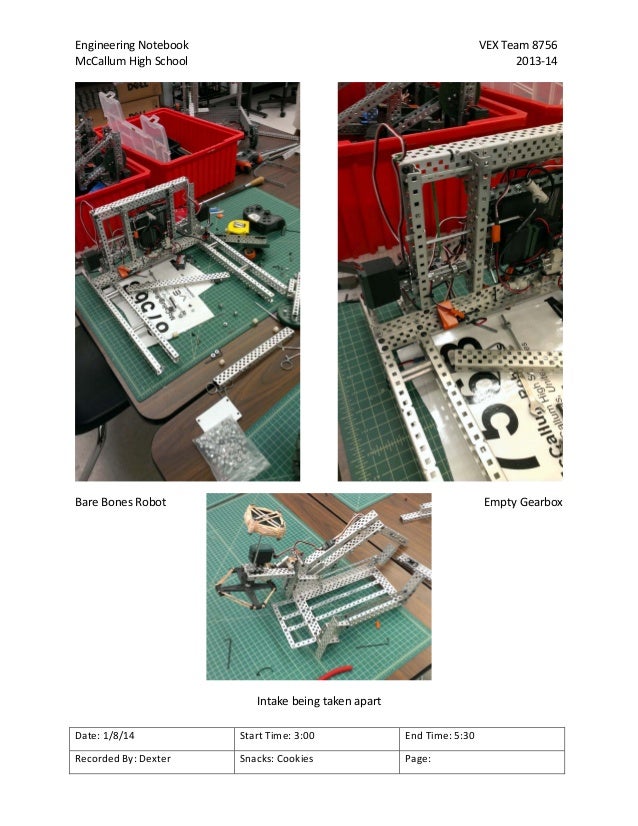 Engineering Notebook
McCallum High School

VEX Team 8756
2013-14

Bare Bones Robot

Empty Gearbox

Intake being taken apart

| Date: 1/8/14 | Start Time: 3:00 | End Time: 5:30 |
|---|---|---|
| Recorded By: Dexter | Snacks: Cookies | Page: |