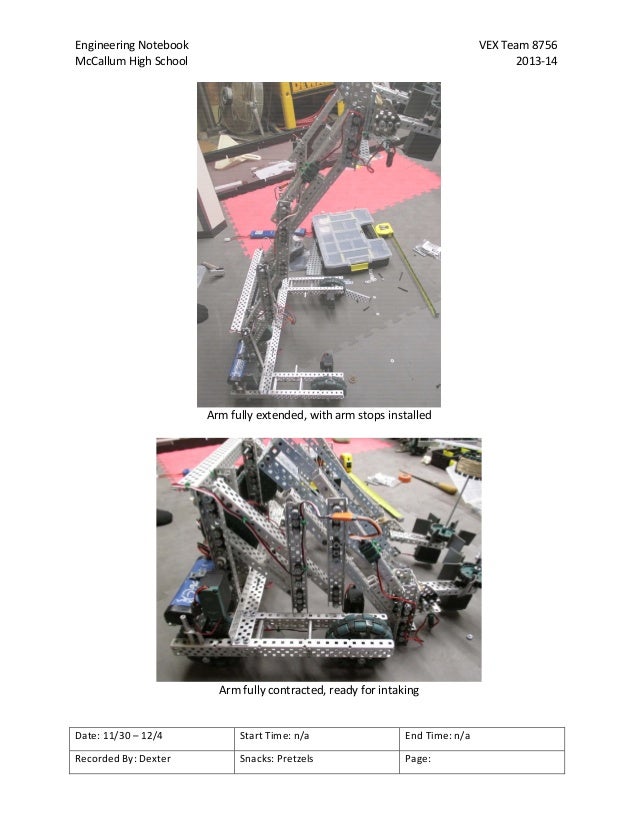 Engineering Notebook
McCallum High School

VEX Team 8756
2013-14

Arm fully extended, with arm stops installed

Arm fully contracted, ready for intaking

| Date: 11/30 – 12/4 | Start Time: n/a | End Time: n/a |
|---|---|---|
| Recorded By: Dexter | Snacks: Pretzels | Page: |