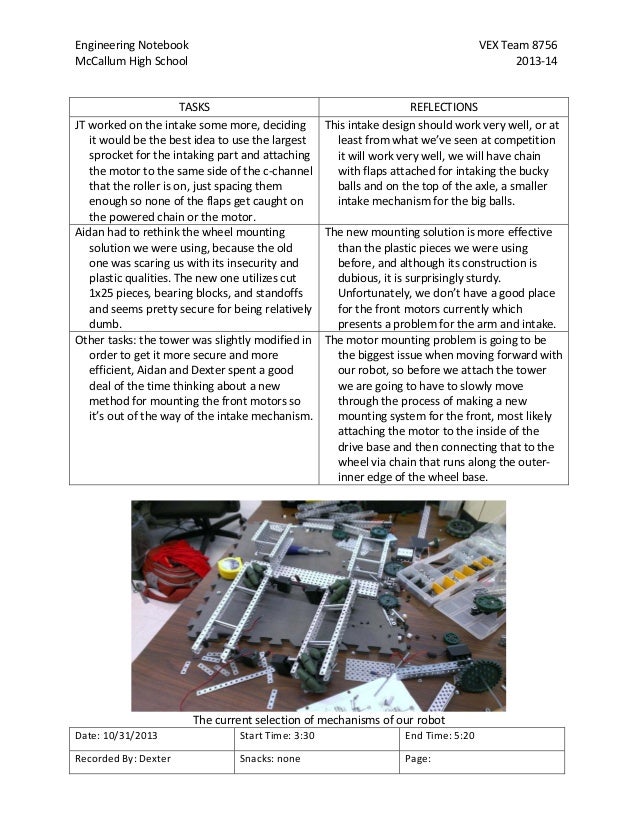 Engineering Notebook
McCallum High School

VEX Team 8756
2013-14

| TASKS | REFLECTIONS |
|---|---|
| JT worked on the intake some more, deciding it would be the best idea to use the largest sprocket for the intaking part and attaching the motor to the same side of the c-channel that the roller is on, just spacing them enough so none of the flaps get caught on the powered chain or the motor. | This intake design should work very well, or at least from what we've seen at competition it will work very well, we will have chain with flaps attached for intaking the bucky balls and on the top of the axle, a smaller intake mechanism for the big balls. |
| Aidan had to rethink the wheel mounting solution we were using, because the old one was scaring us with its insecurity and plastic qualities. The new one utilizes cut 1x25 pieces, bearing blocks, and standoffs and seems pretty secure for being relatively dumb. | The new mounting solution is more effective than the plastic pieces we were using before, and although its construction is dubious, it is surprisingly sturdy. Unfortunately, we don't have a good place for the front motors currently which presents a problem for the arm and intake. |
| Other tasks: the tower was slightly modified in order to get it more secure and more efficient, Aidan and Dexter spent a good deal of the time thinking about a new method for mounting the front motors so it's out of the way of the intake mechanism. | The motor mounting problem is going to be the biggest issue when moving forward with our robot, so before we attach the tower we are going to have to slowly move through the process of making a new mounting system for the front, most likely attaching the motor to the inside of the drive base and then connecting that to the wheel via chain that runs along the outer-inner edge of the wheel base. |

The current selection of mechanisms of our robot

| Date: 10/31/2013 | Start Time: 3:30 | End Time: 5:20 |
|---|---|---|
| Recorded By: Dexter | Snacks: none | Page: |